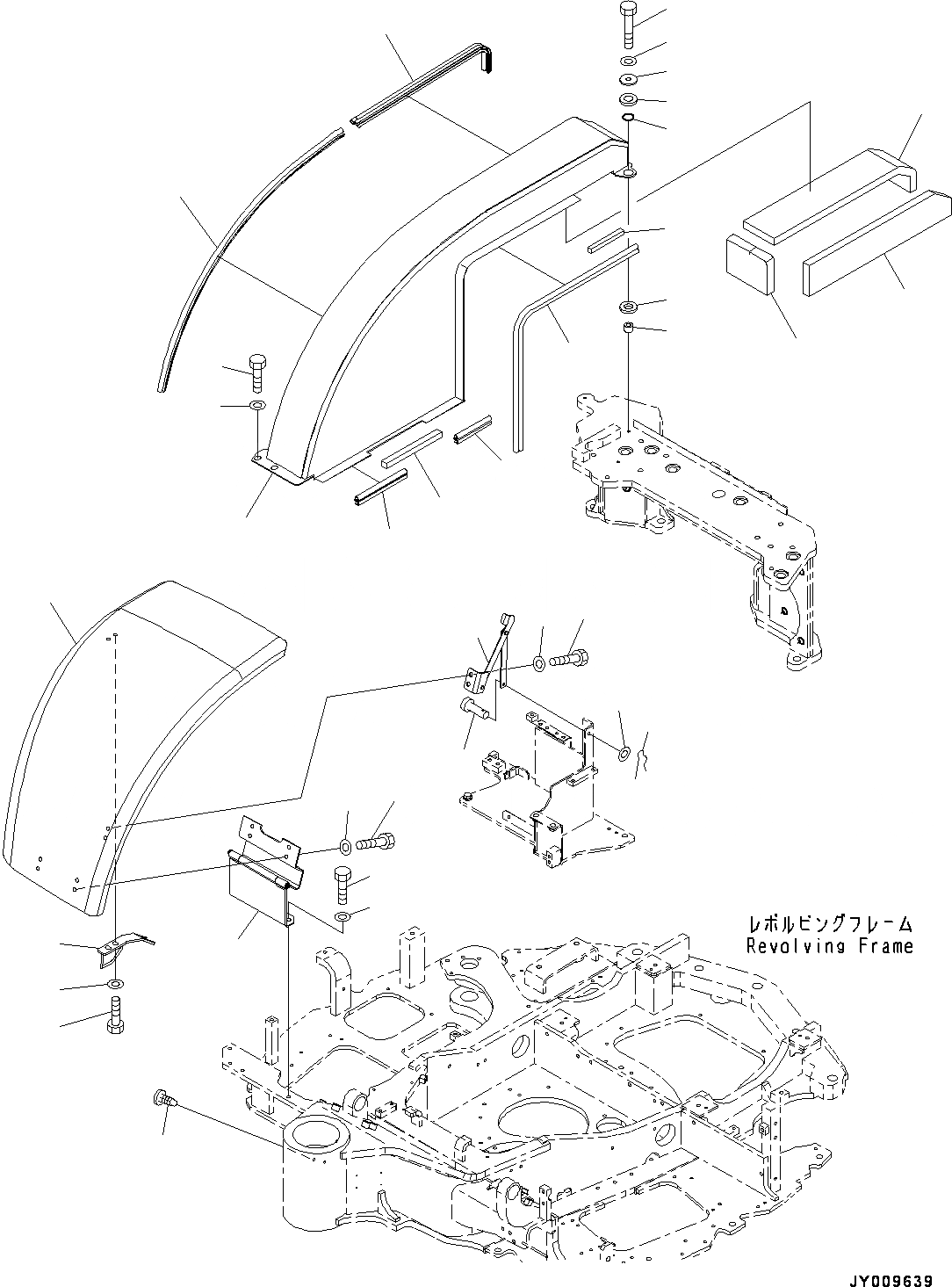 レボルビングフレーム
Revolving Frame

JY009639