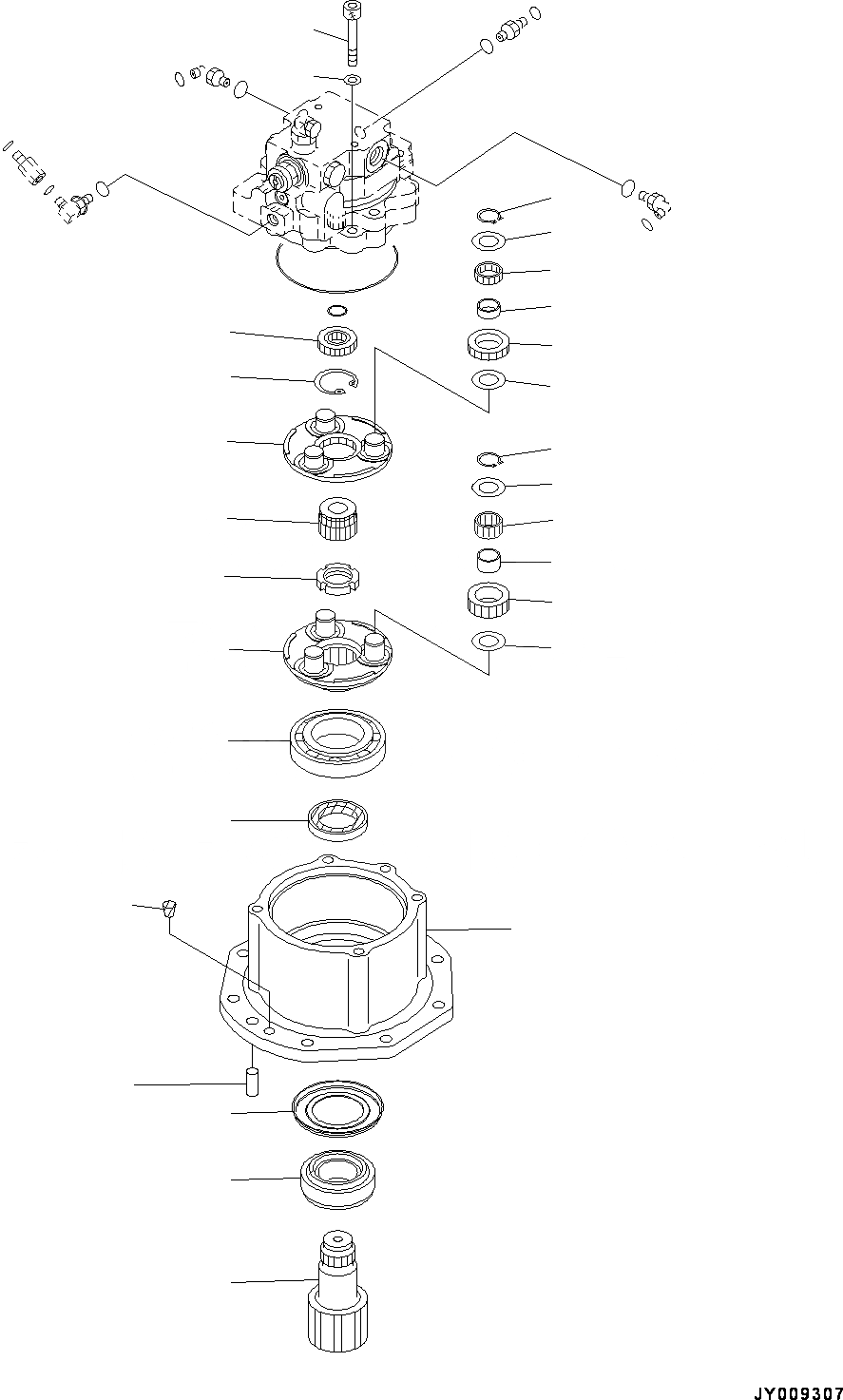 JY009307