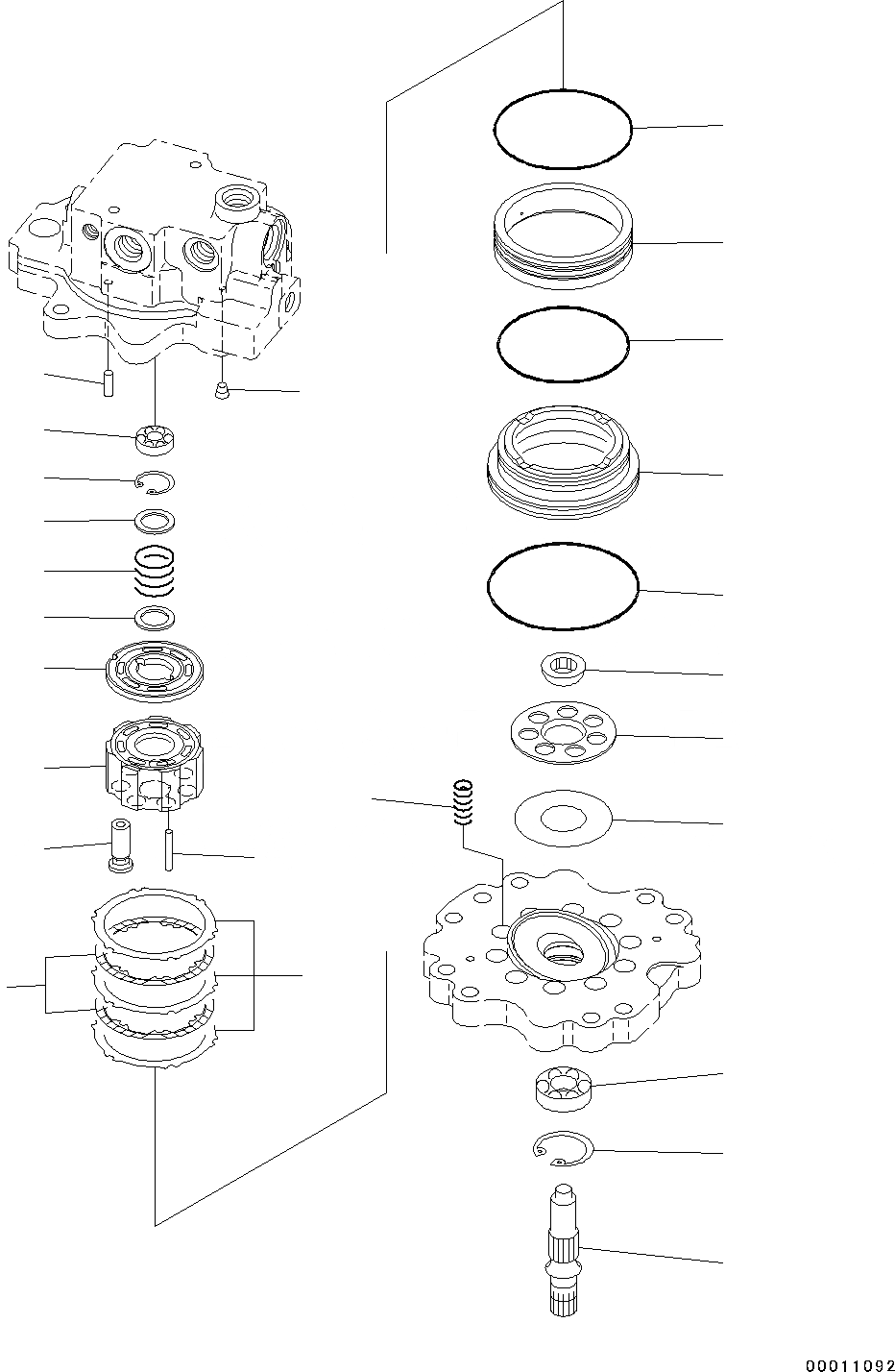 00011092