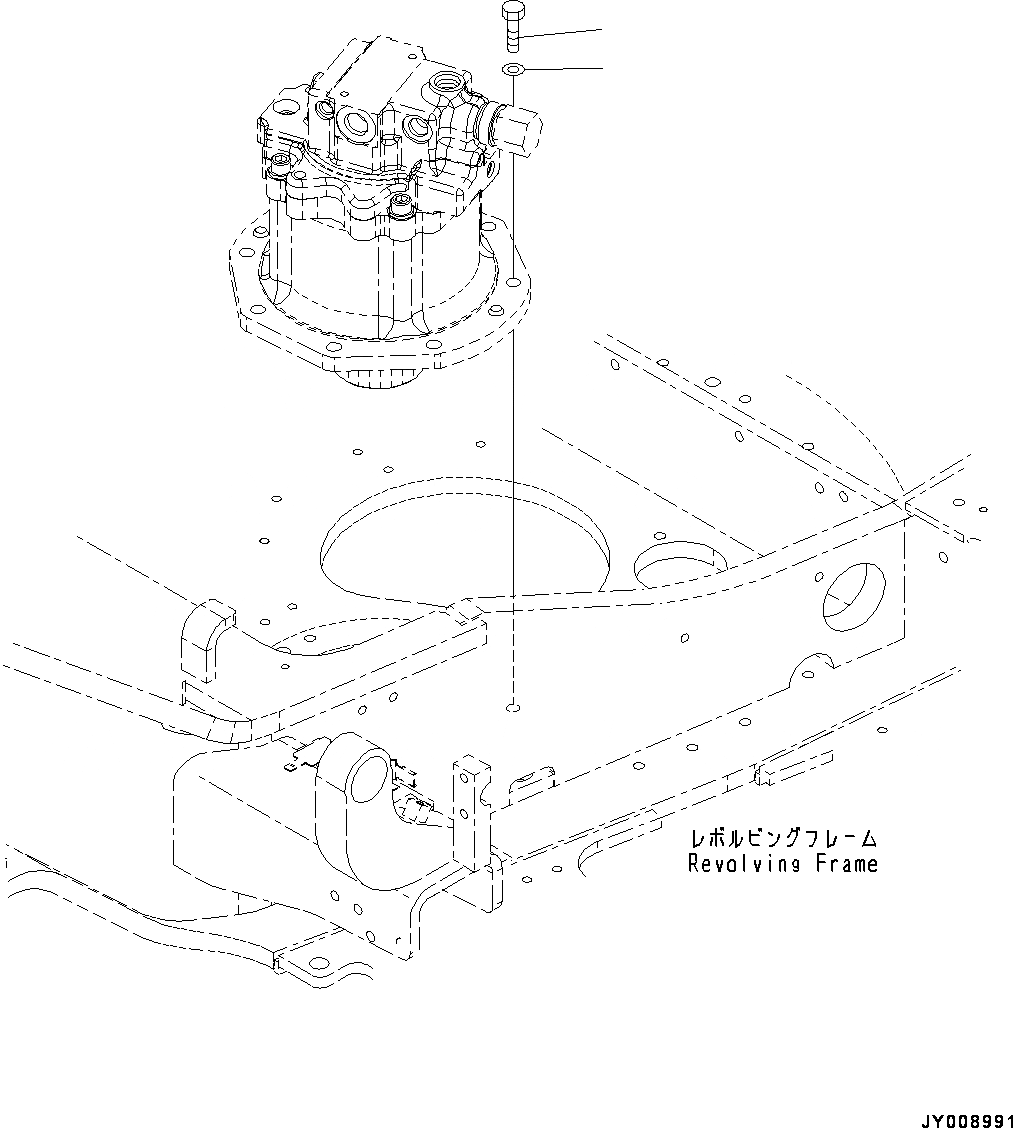 レボルビングフレーム
Revolving Frame

JY008991