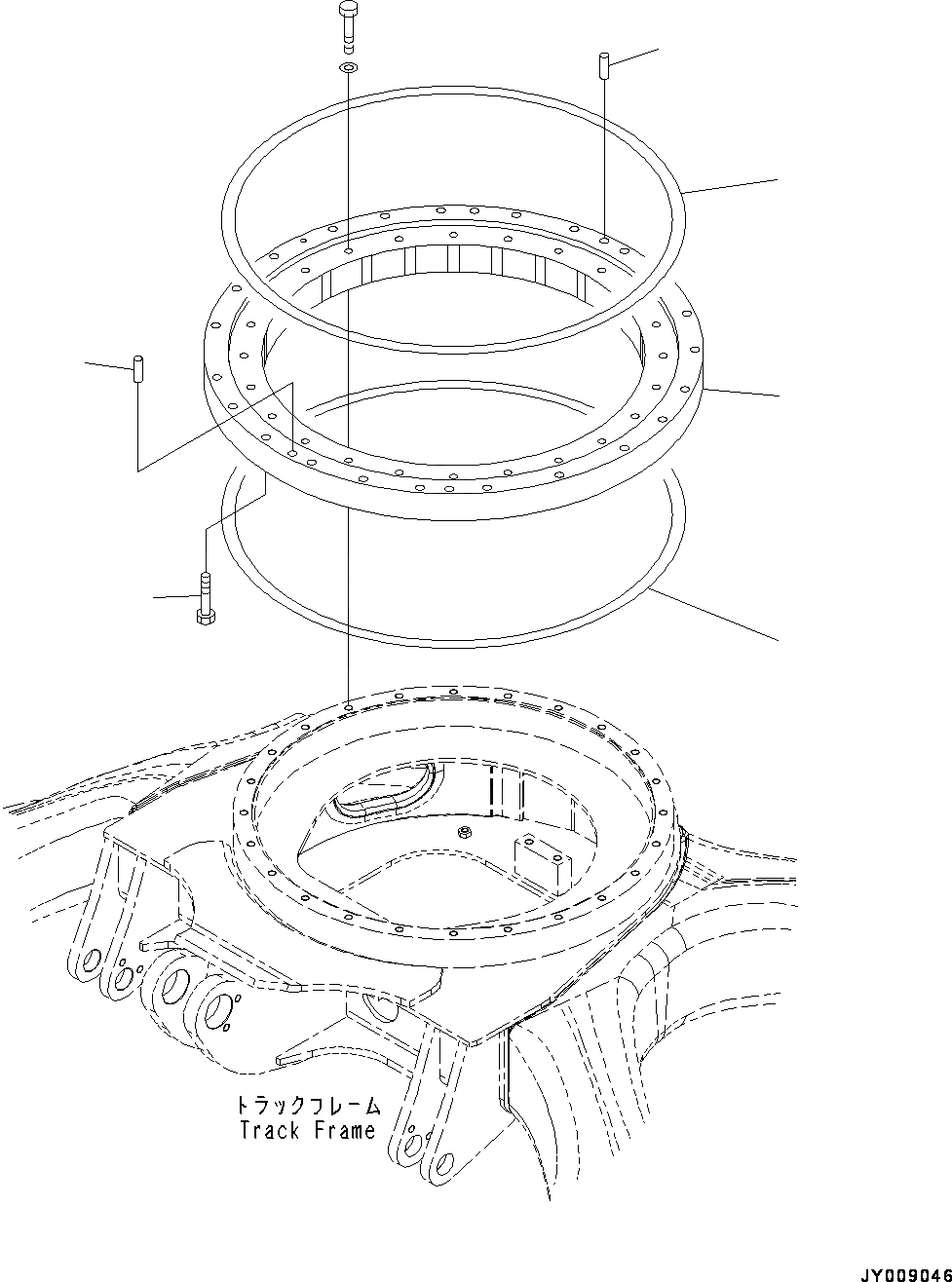 トラックフレーム
Track Frame

JY009046