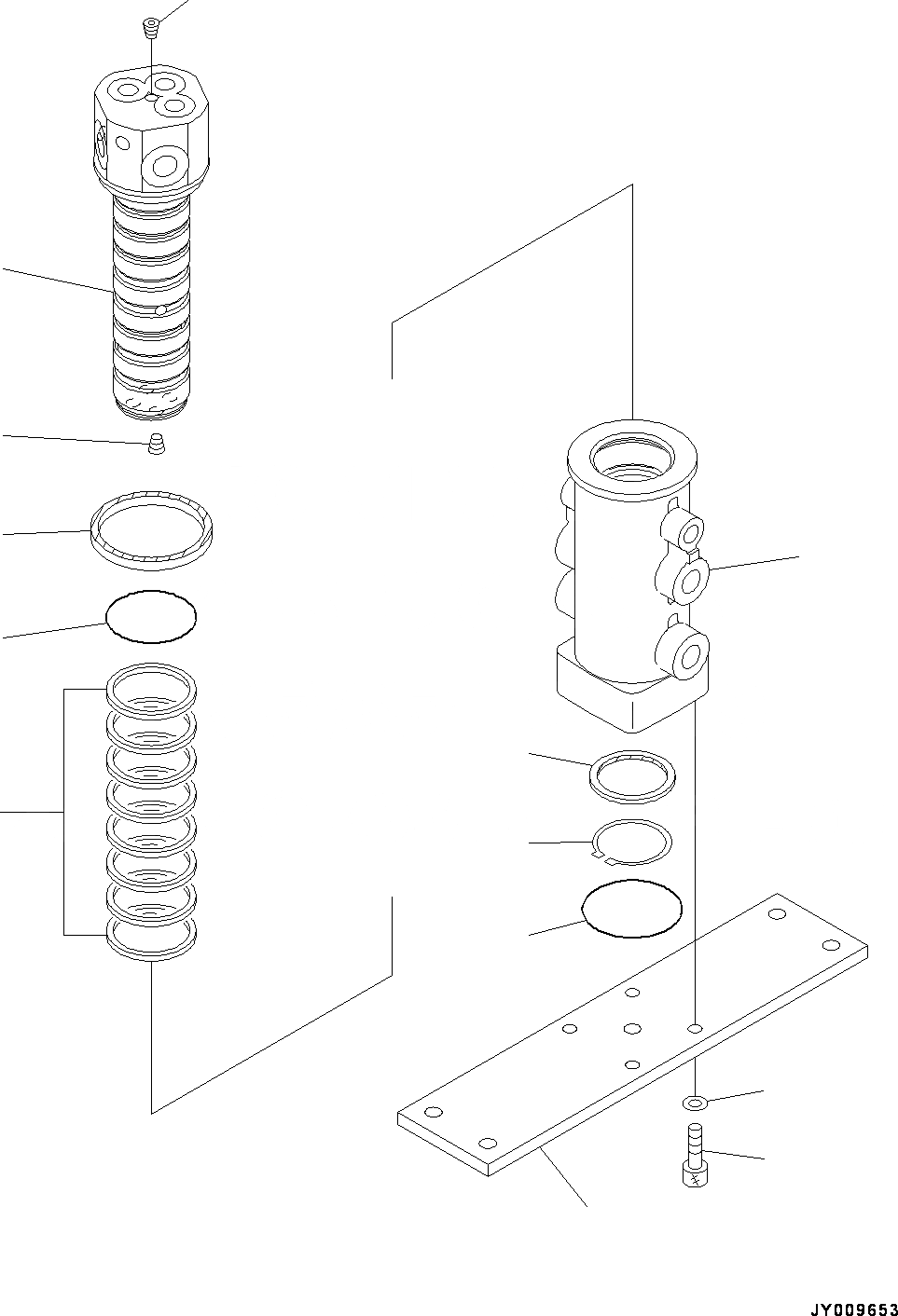 JY009653