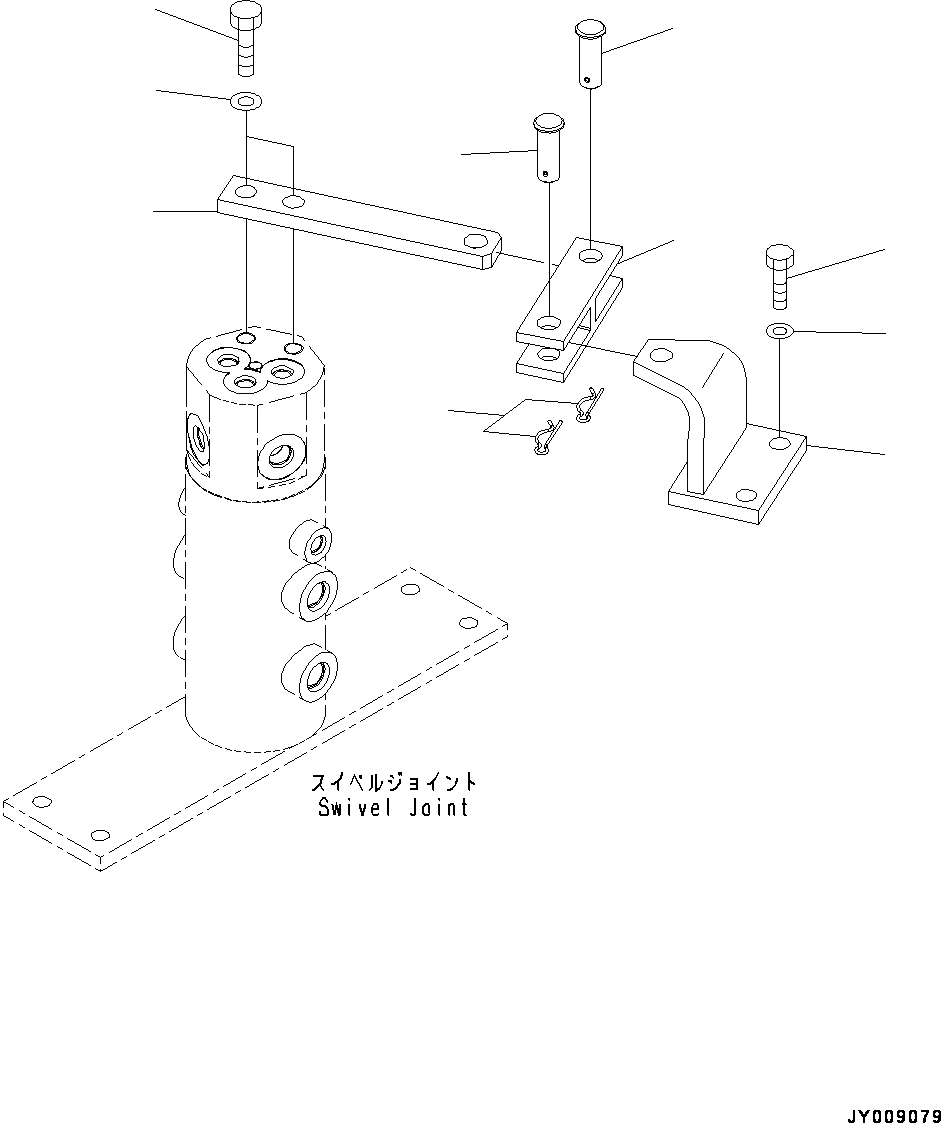 スイベルジョイント
Swivel Joint

JY009079