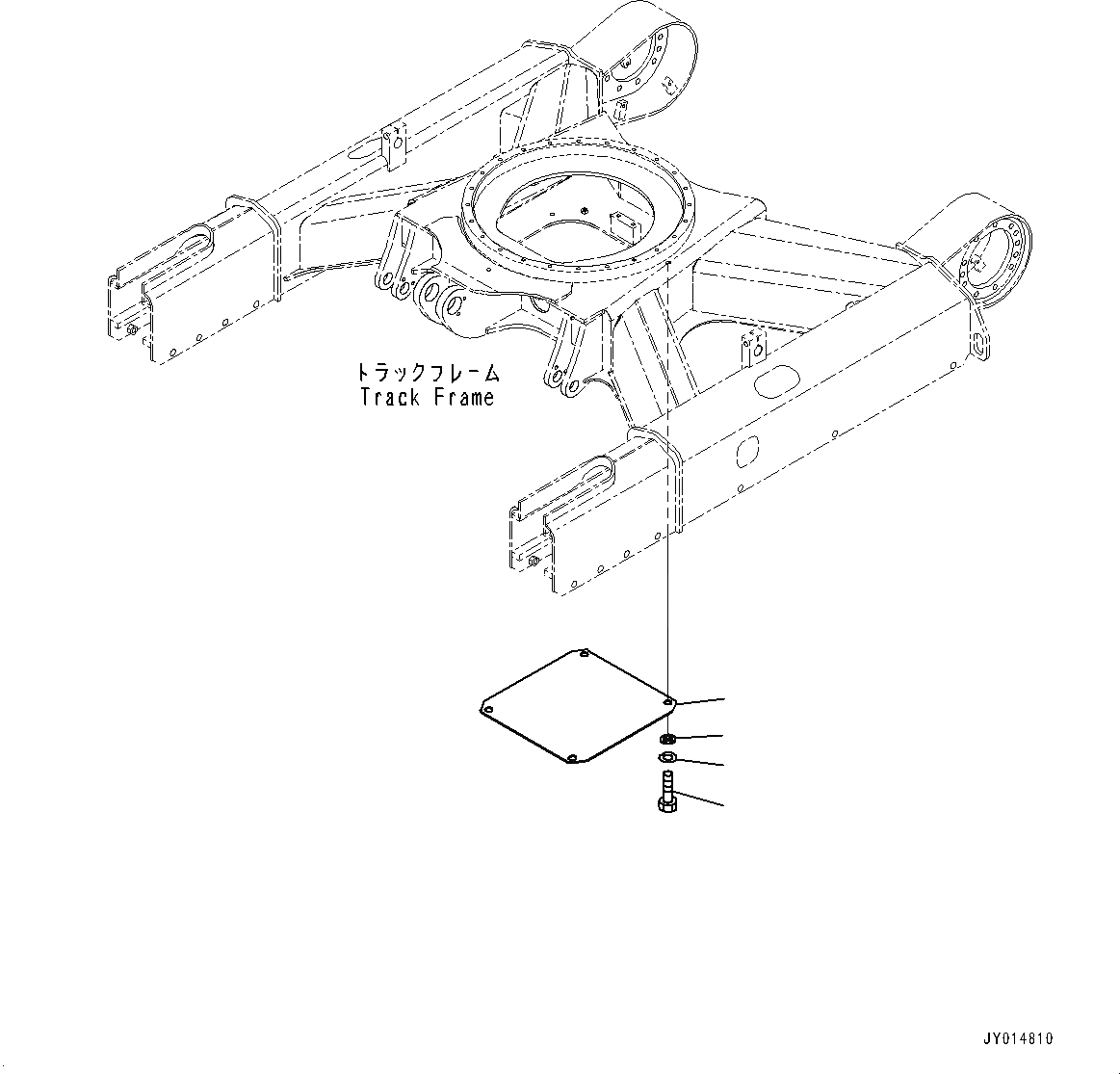 トラックフレーム
Track Frame

JY014810