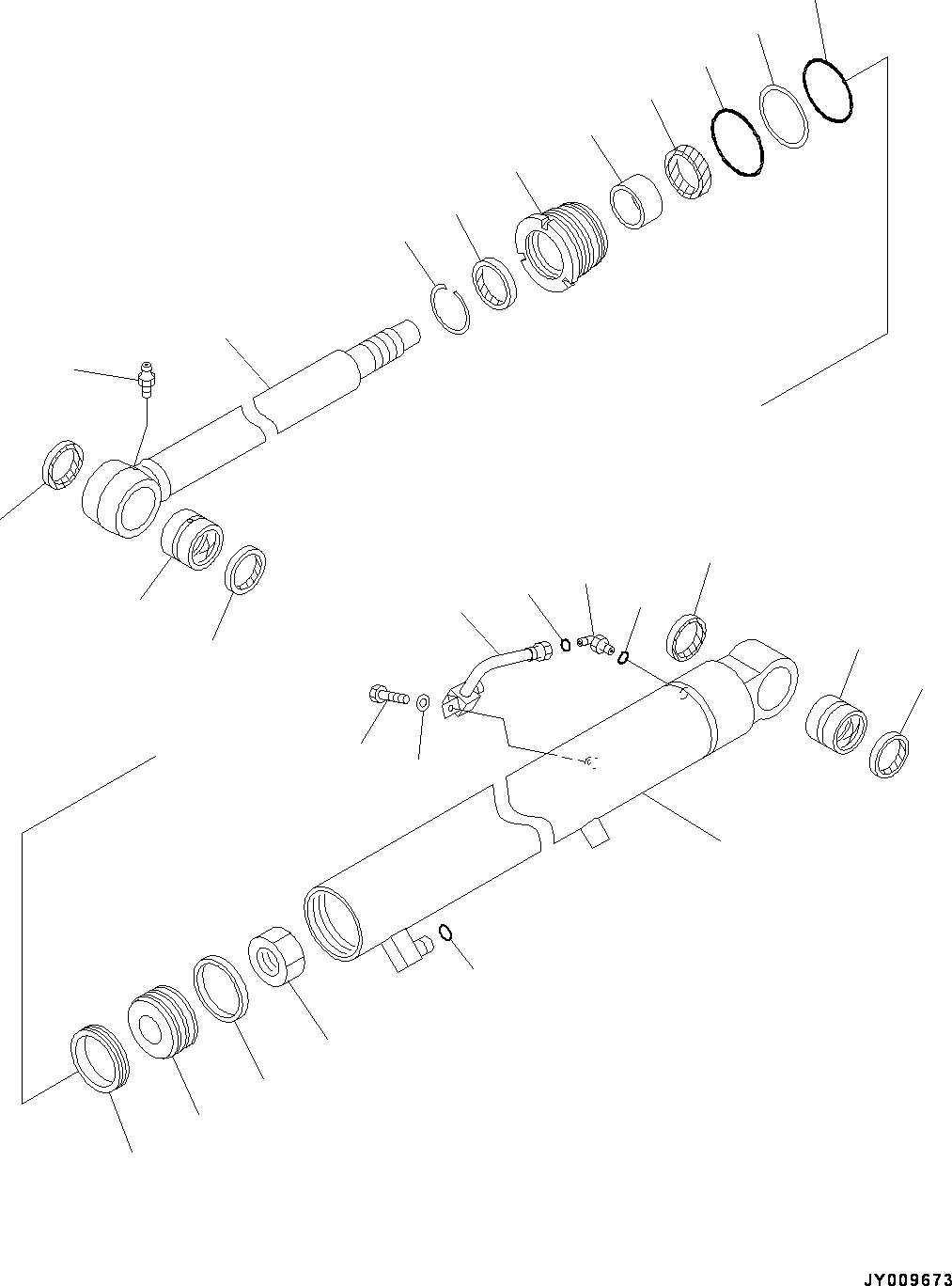 JY009673