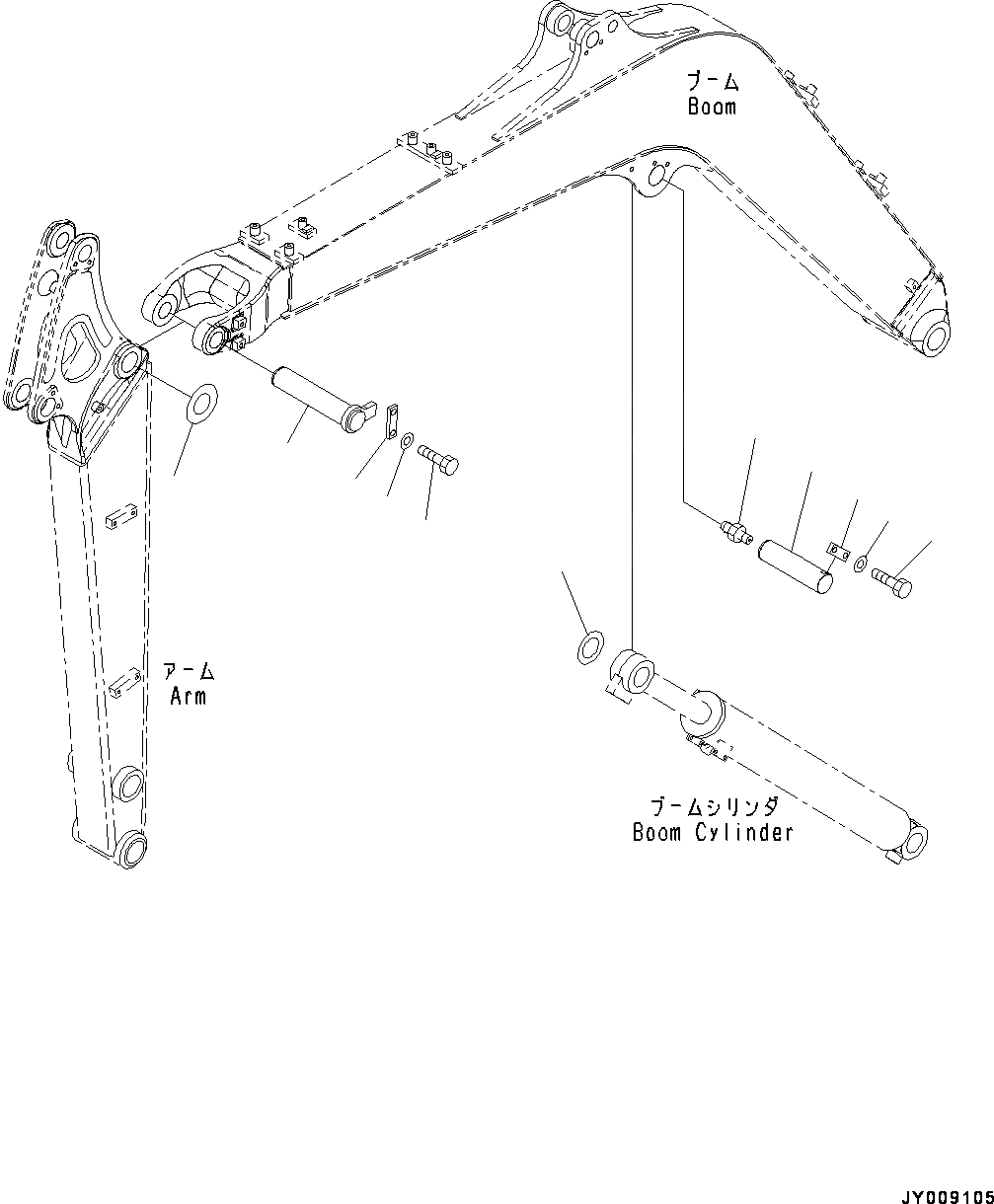 ブーム
Boom

アーム
Arm

ブームシリンダ
Boom Cylinder

JY009105