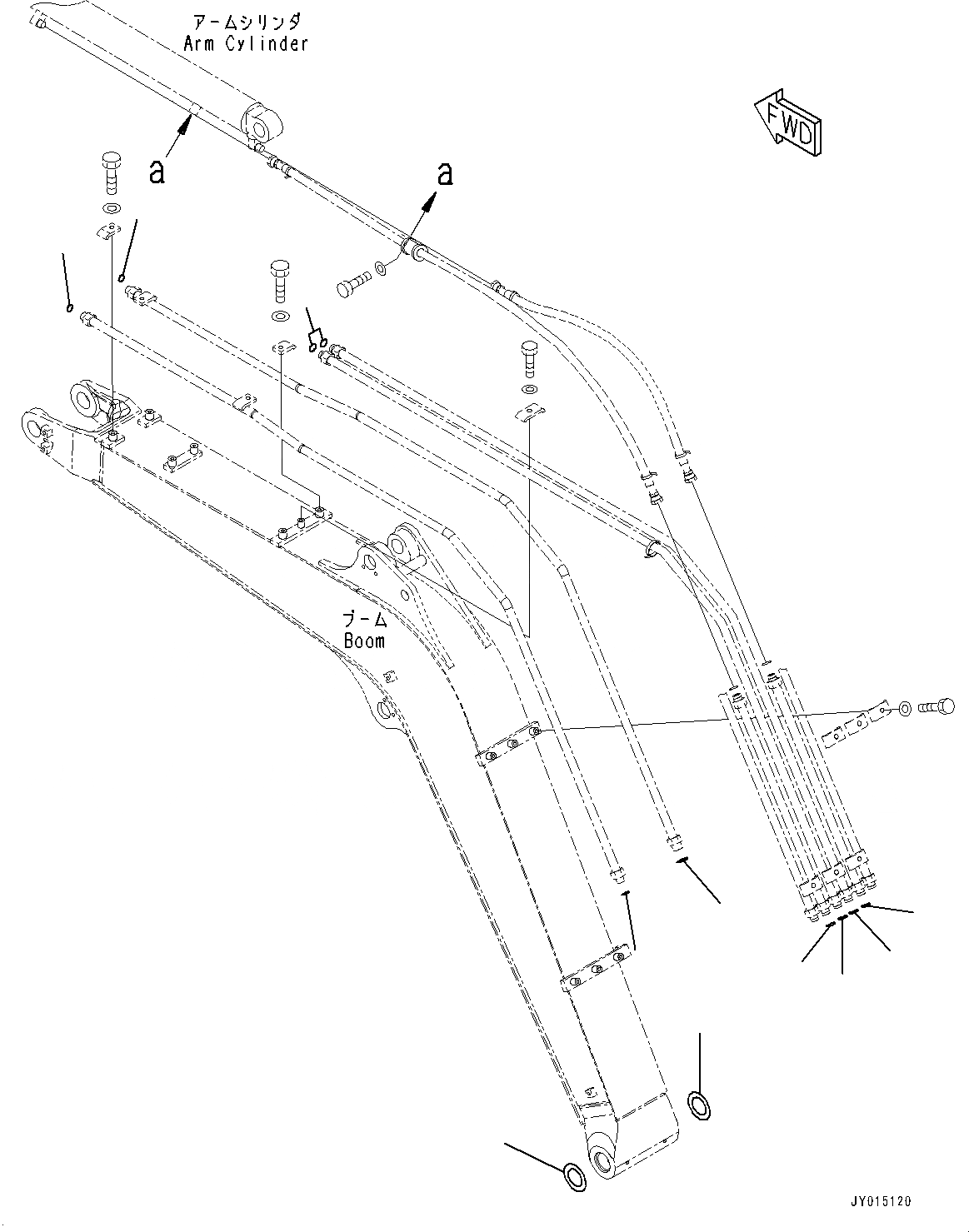 アームシリンダ
Arm Cylinder

FWD

a

a

ブーム
Boom

JY015120