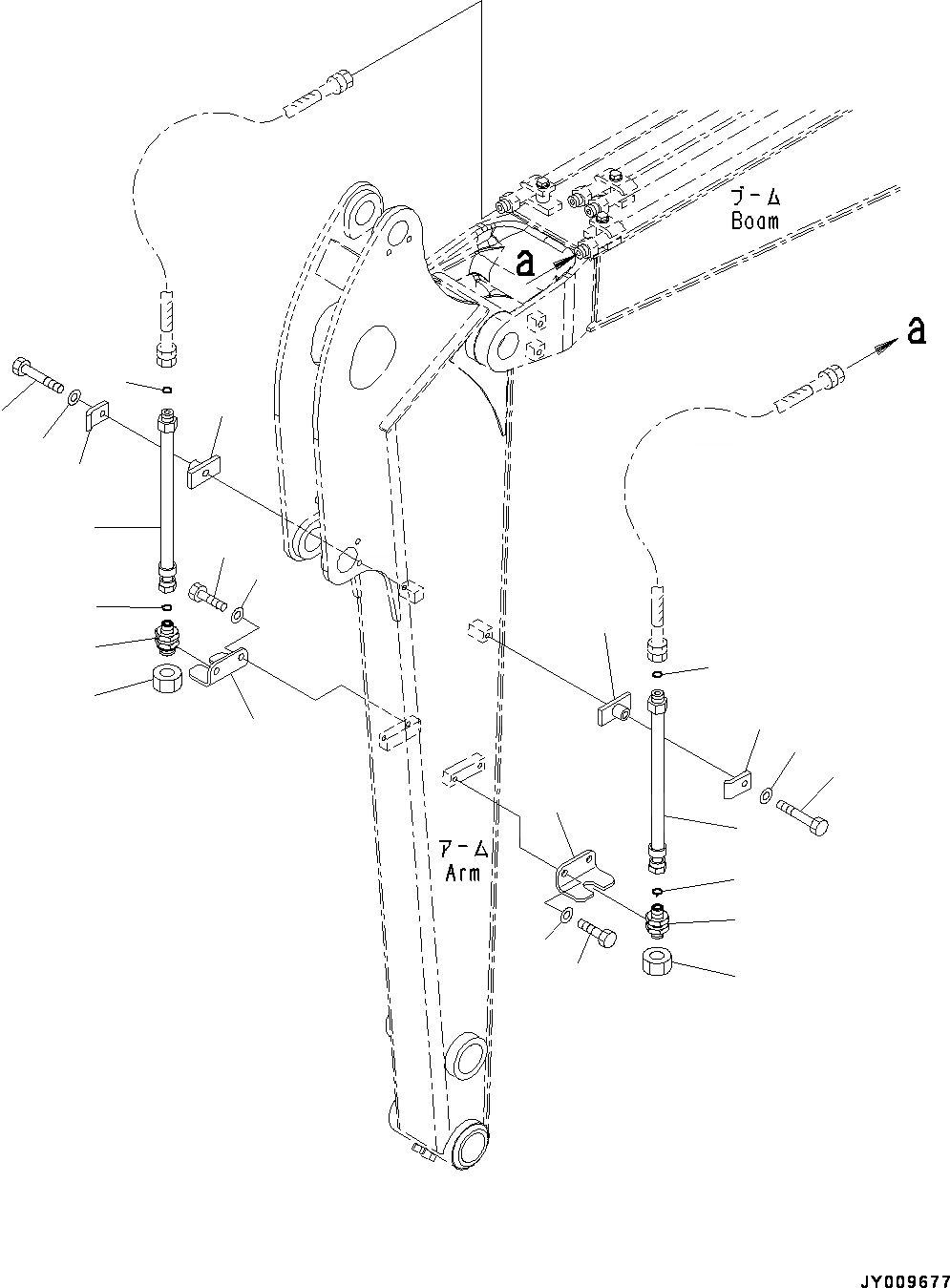 ブーム
Boom

a

a

アーム
Arm

JY009677