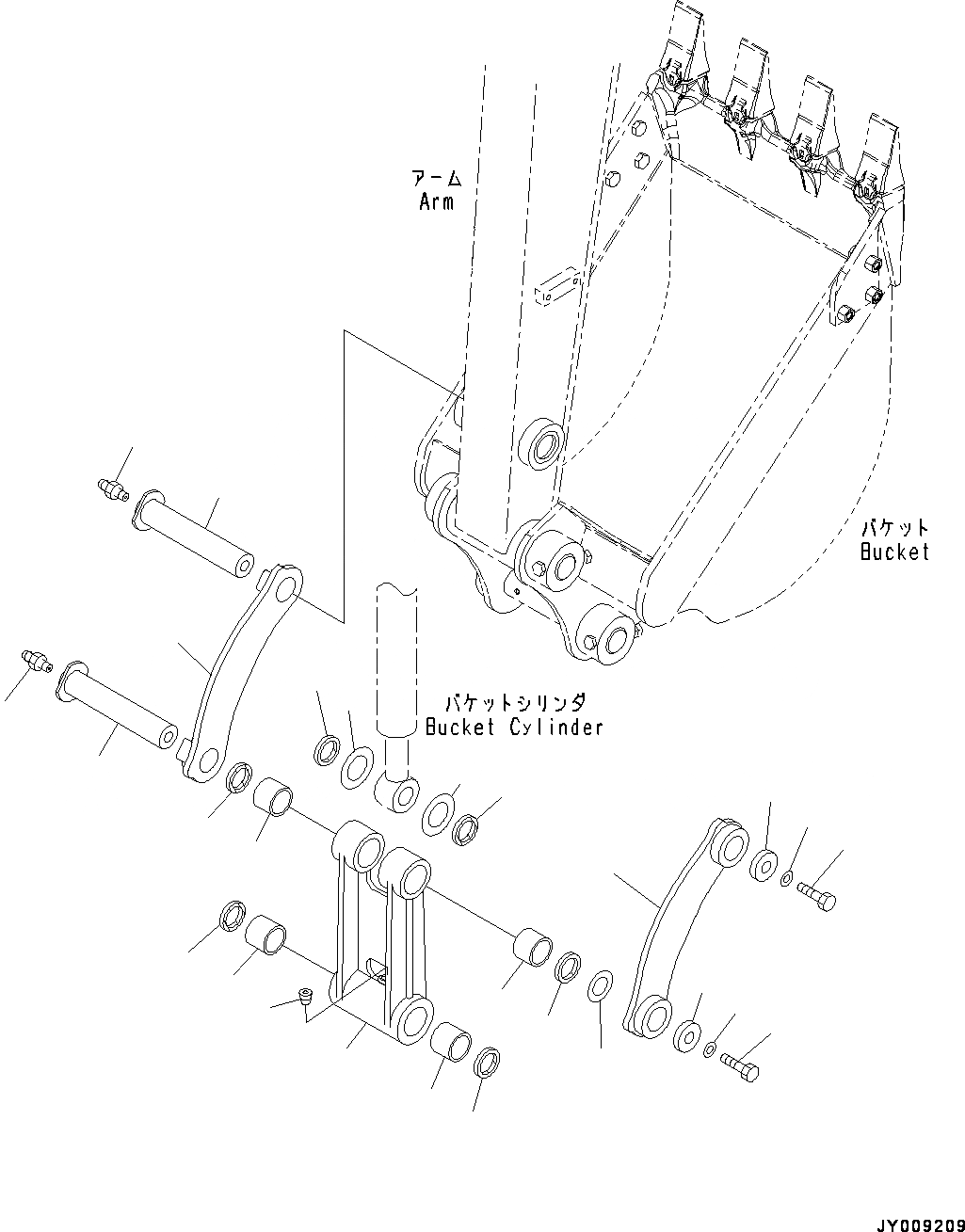 アーム
Arm

バケット
Bucket

バケットシリンダ
Bucket Cylinder

JY009209