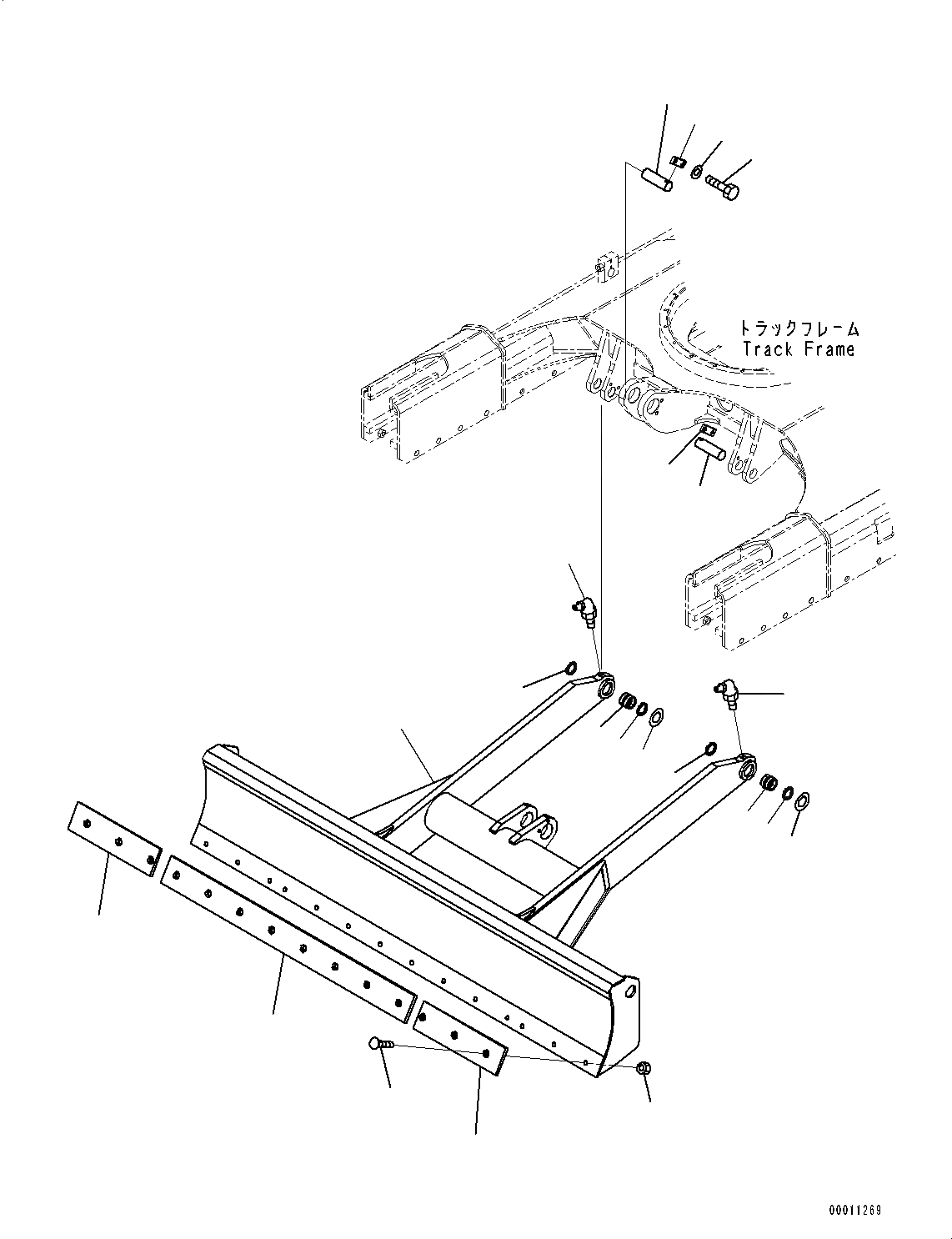 トラックフレーム
Track Frame

00011269