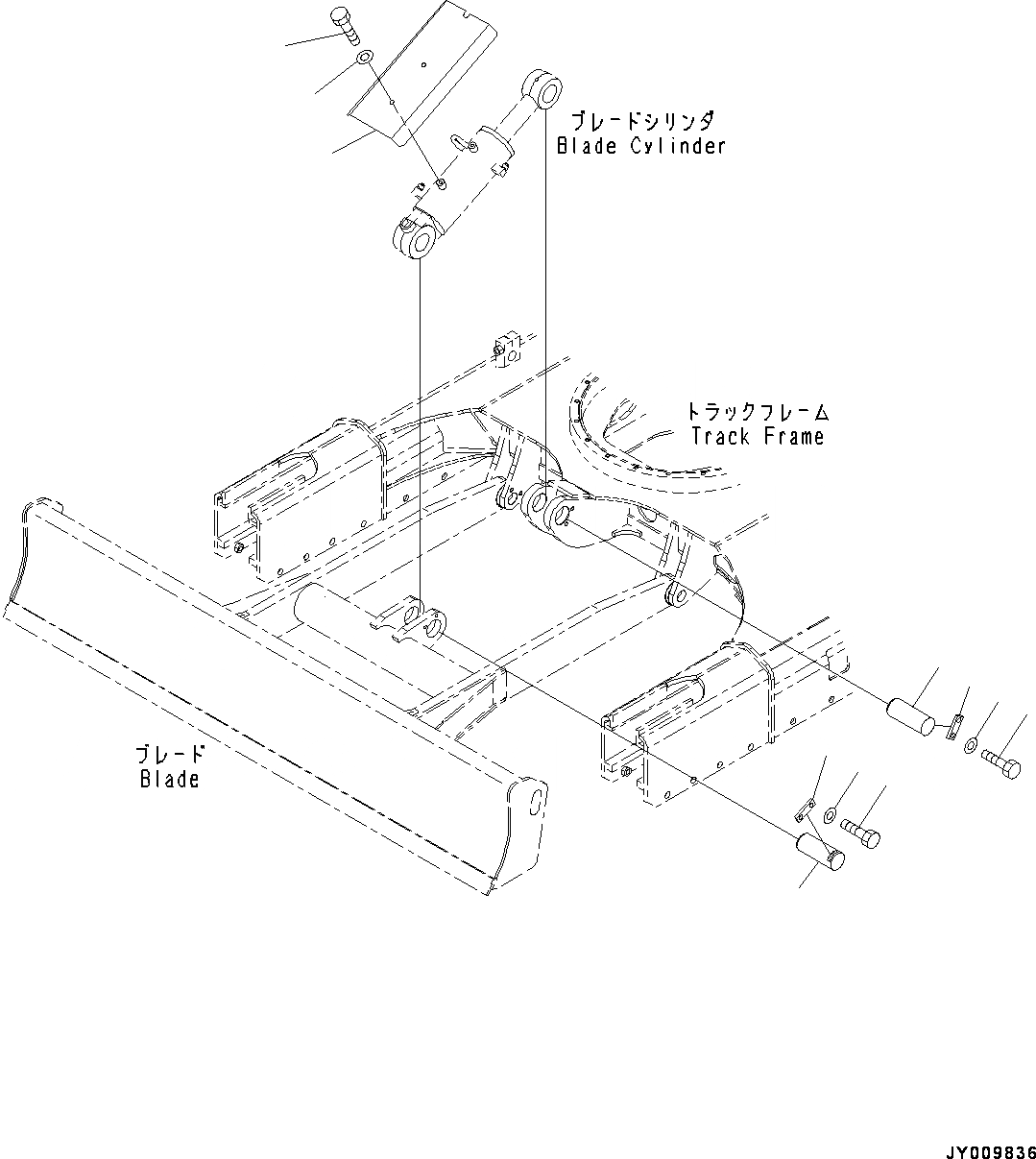 ブレードシリンダ
Blade Cylinder

トラックフレーム
Track Frame

ブレード
Blade

JY009836