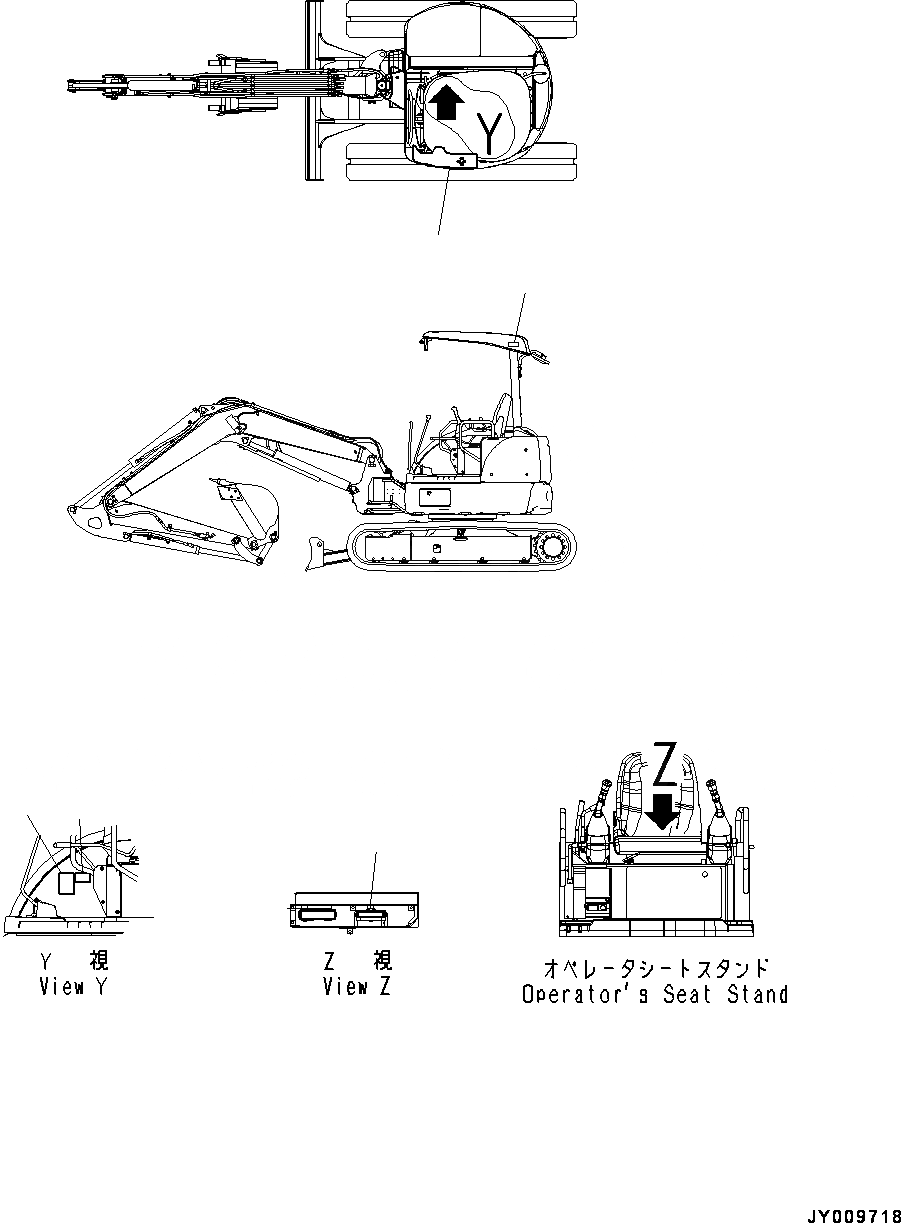 Y

Z

Y 視
View Y

Z 視
View Z

オペレータシートスタンド
Operator's Seat Stand

JY009718