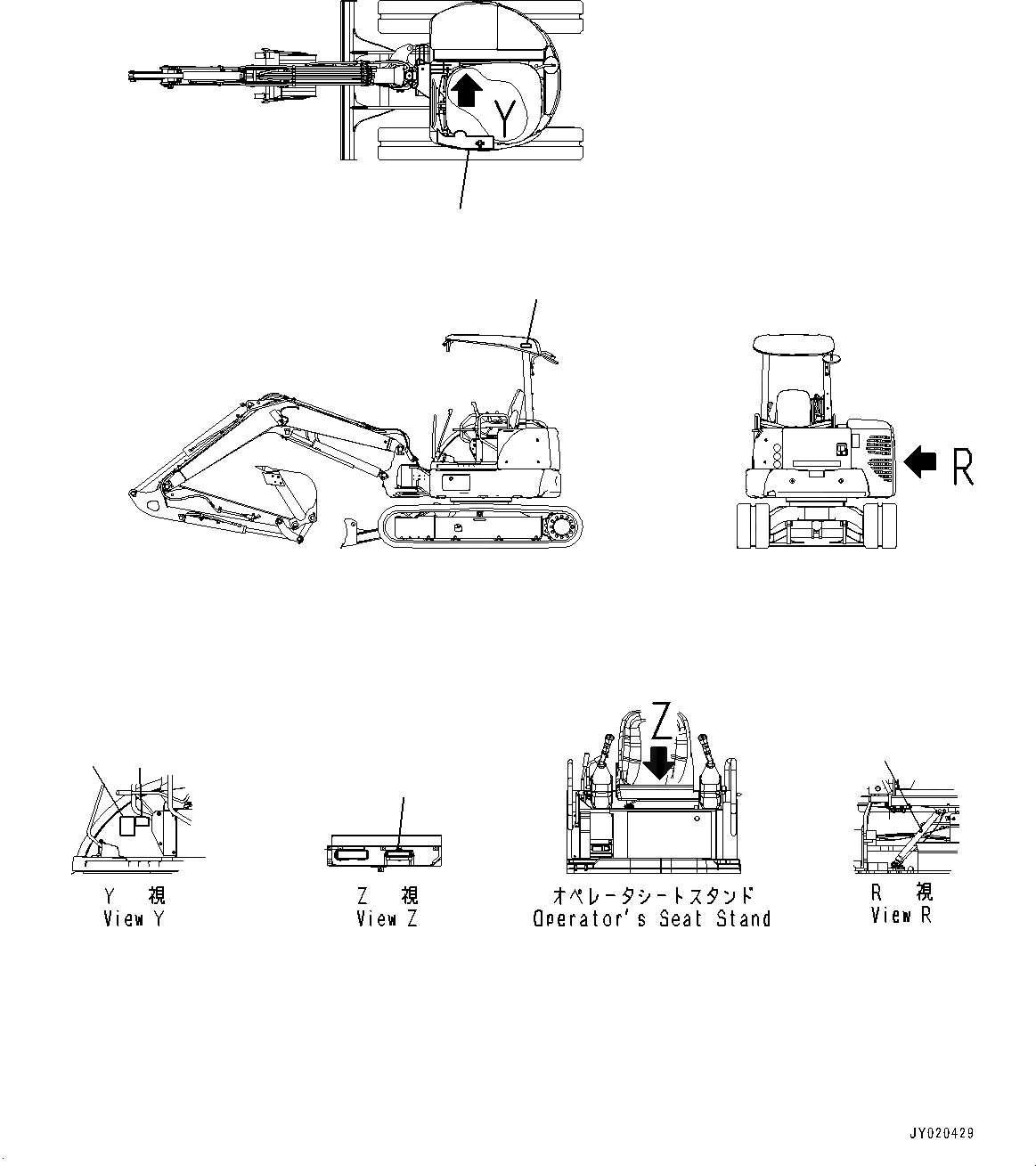 Y

R

Z

Y 視
View Y

Z 視
View Z

オペレータシートスタンド
Operator's Seat Stand

R 視
View R

JY020429