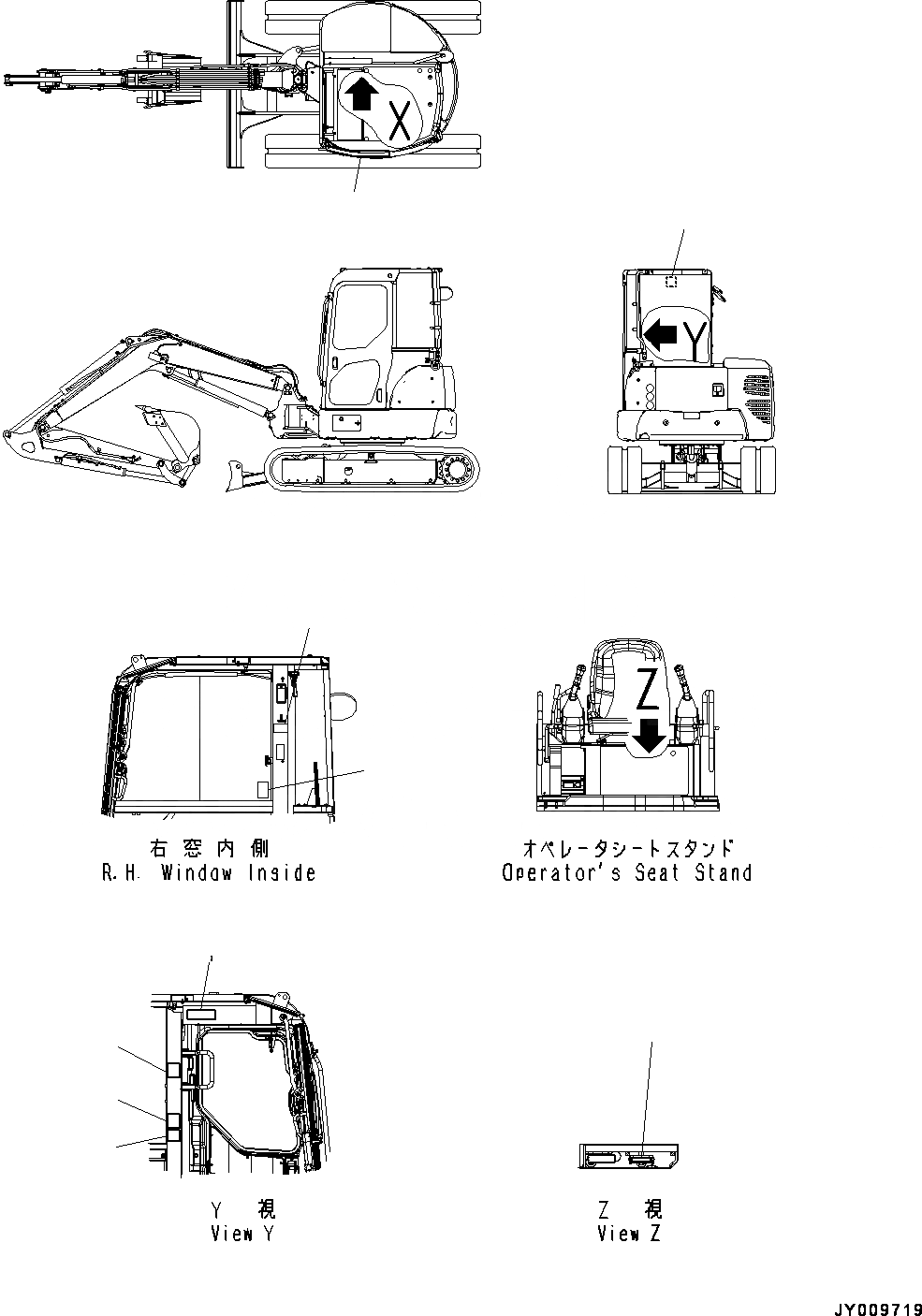 X

Y

Z

右窓内側
R.H. Window Inside

オペレータシートスタンド
Operator's Seat Stand

Y 視
View Y

Z 視
View Z

JY009719