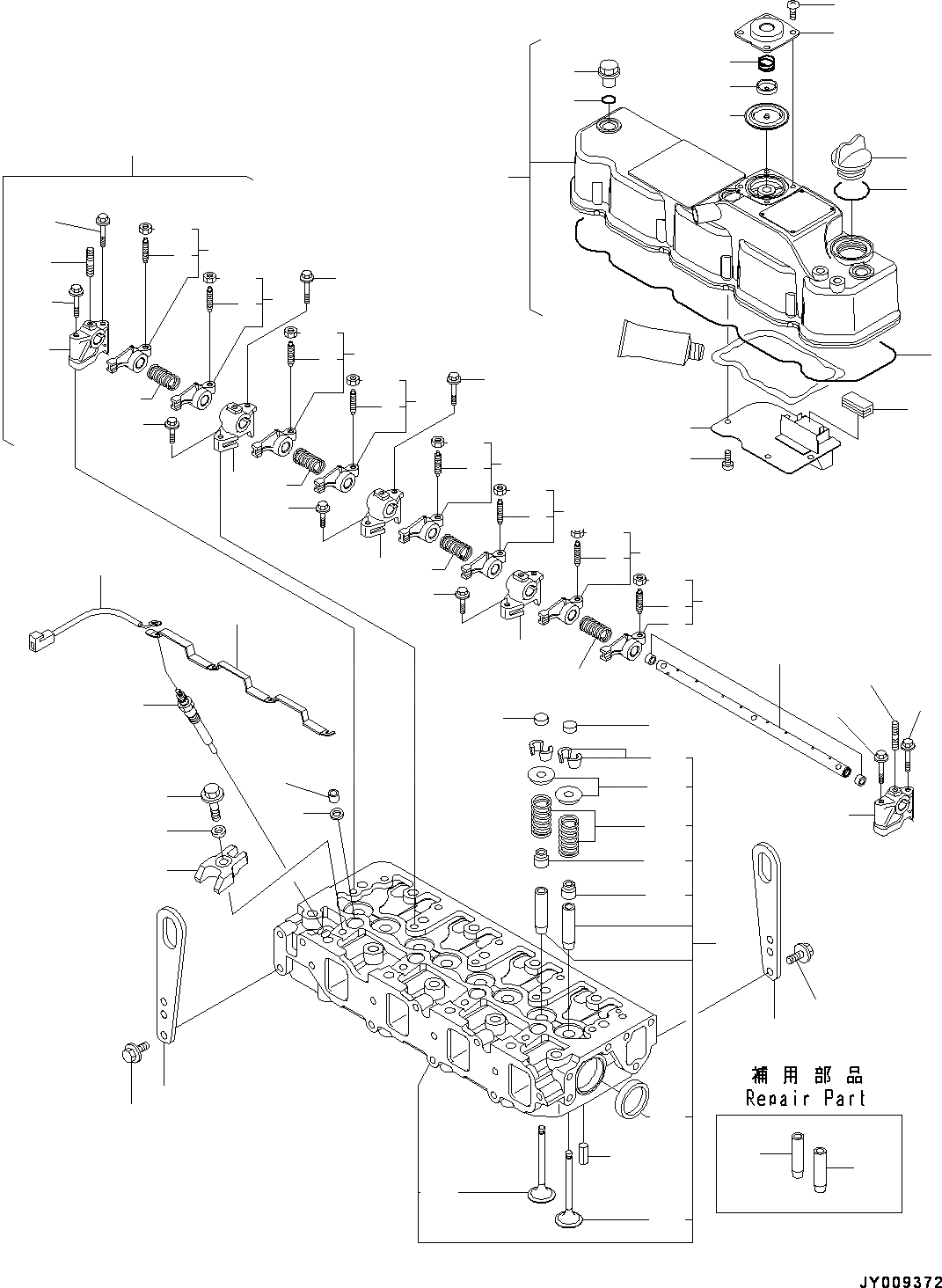 補用部品
Repair Part

JY009372