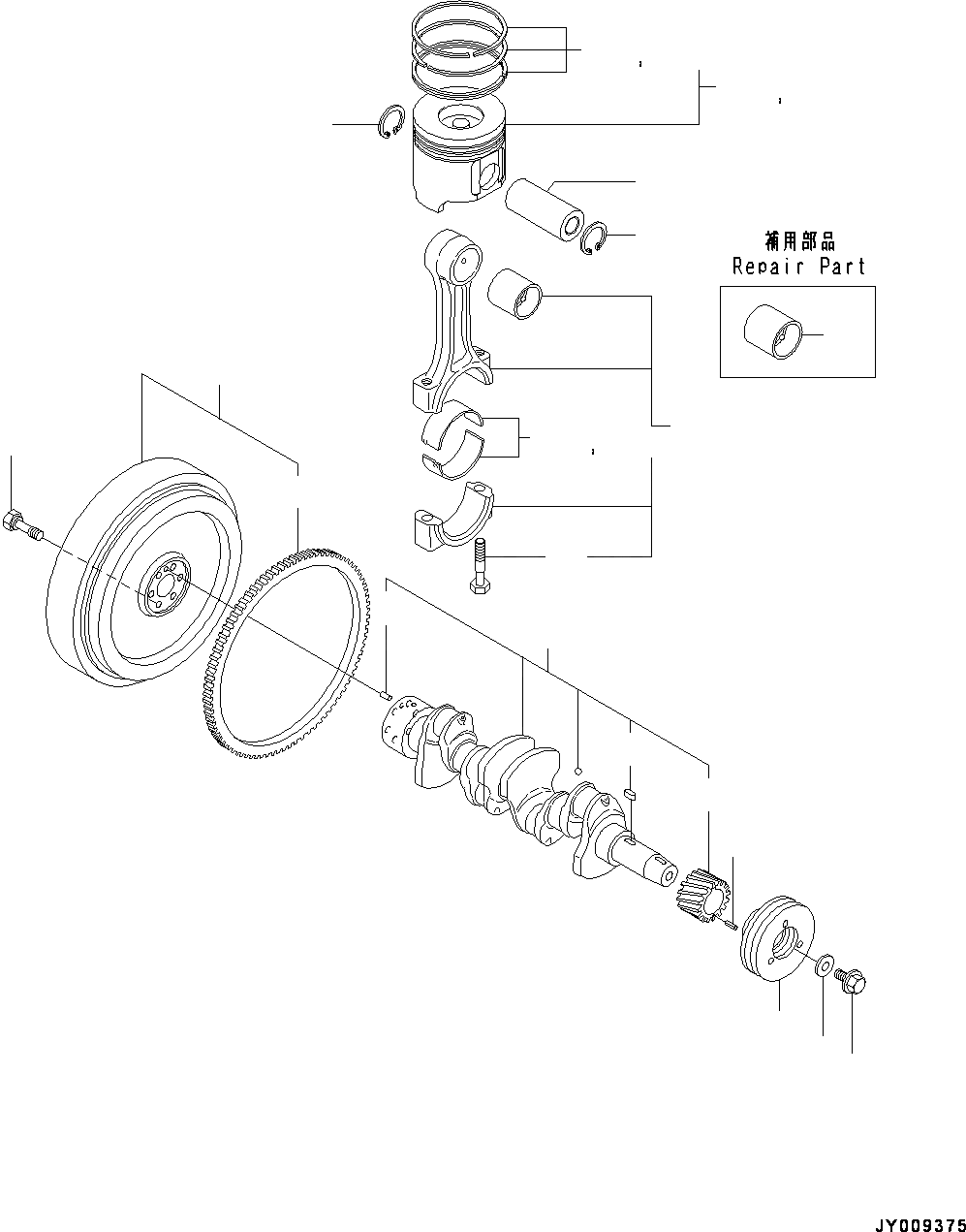 補用部品
Repair Part

JY009375