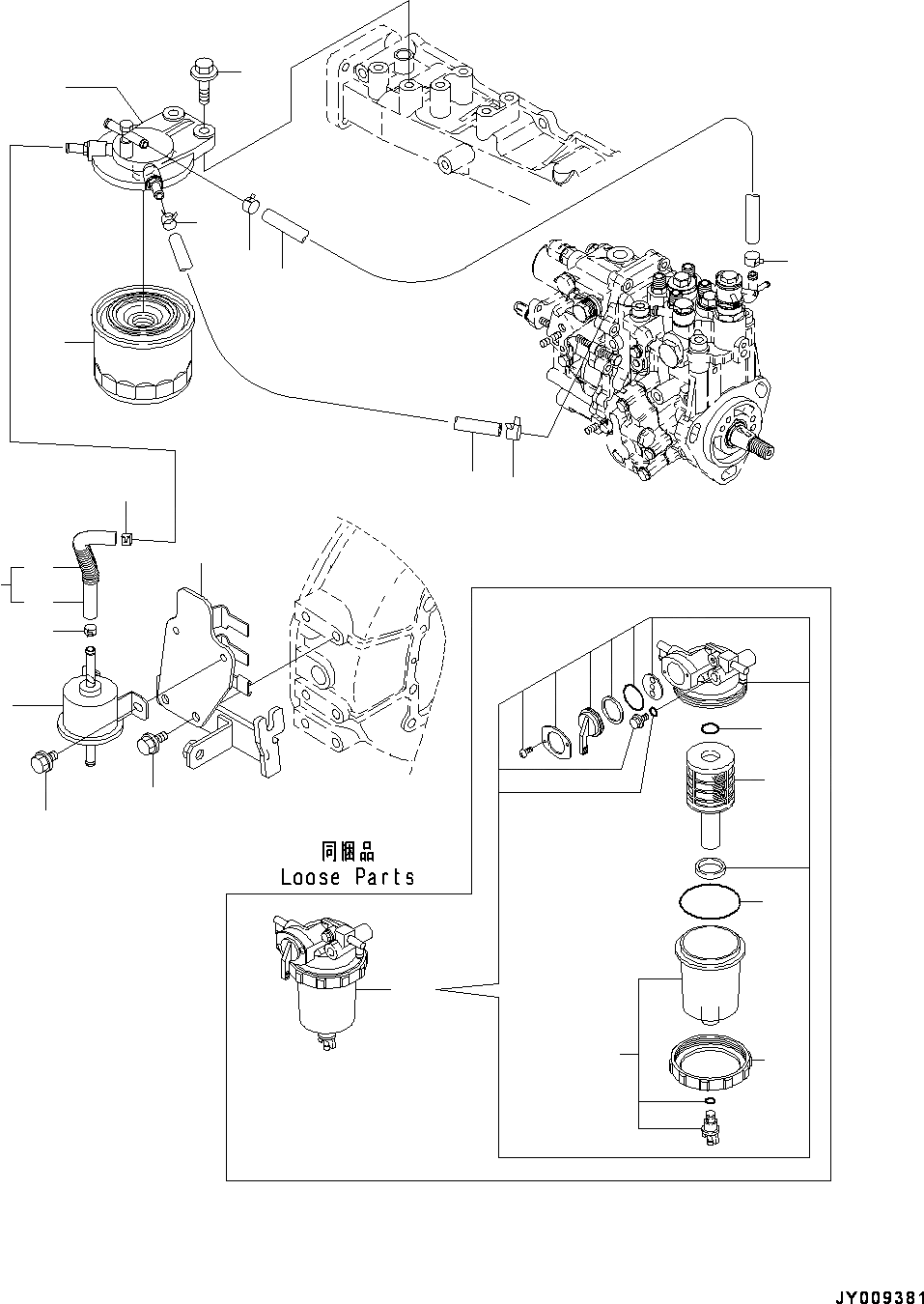 同梱品
Loose Parts

JY009381