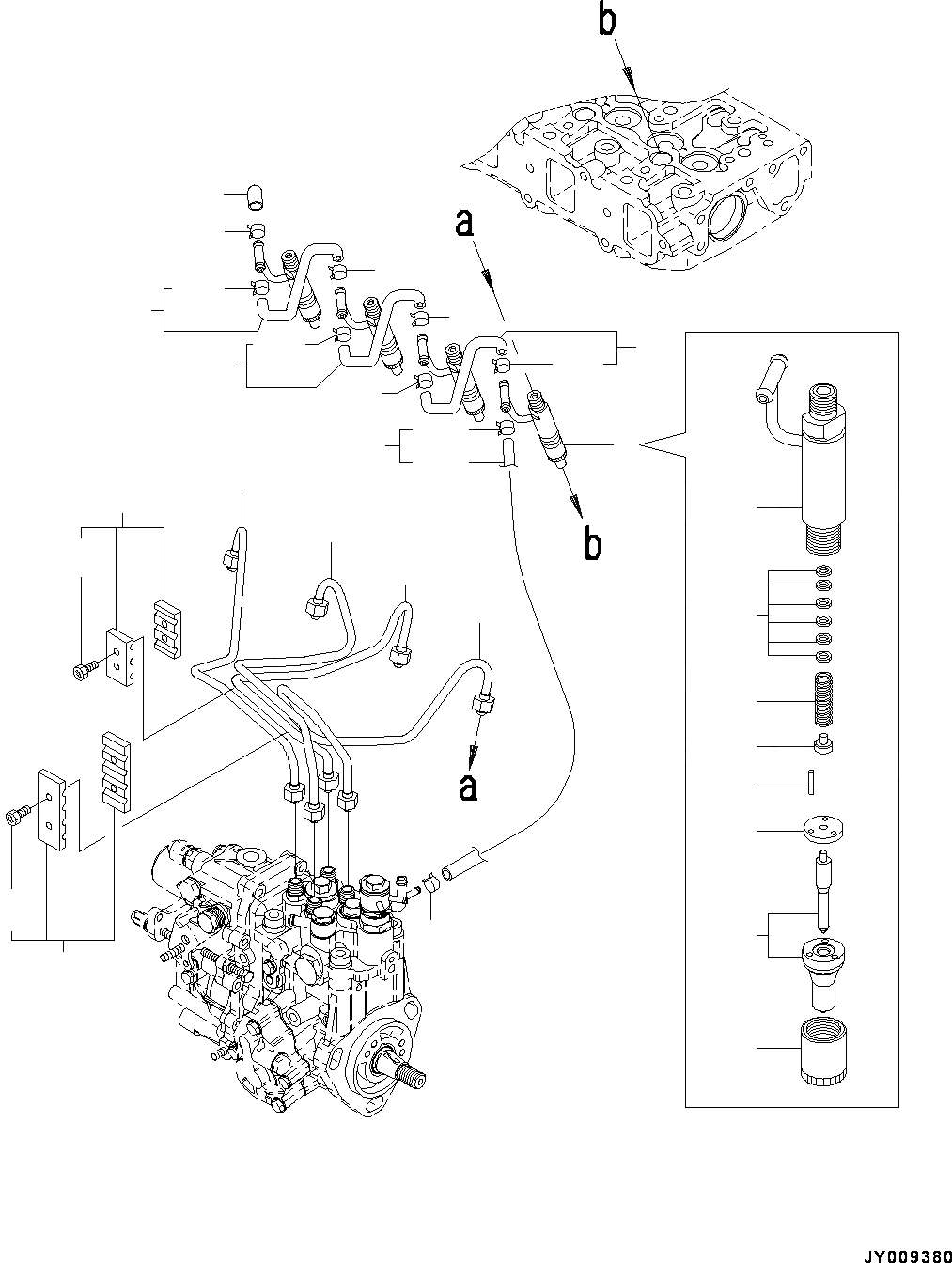 b
a
b
a
JY009380