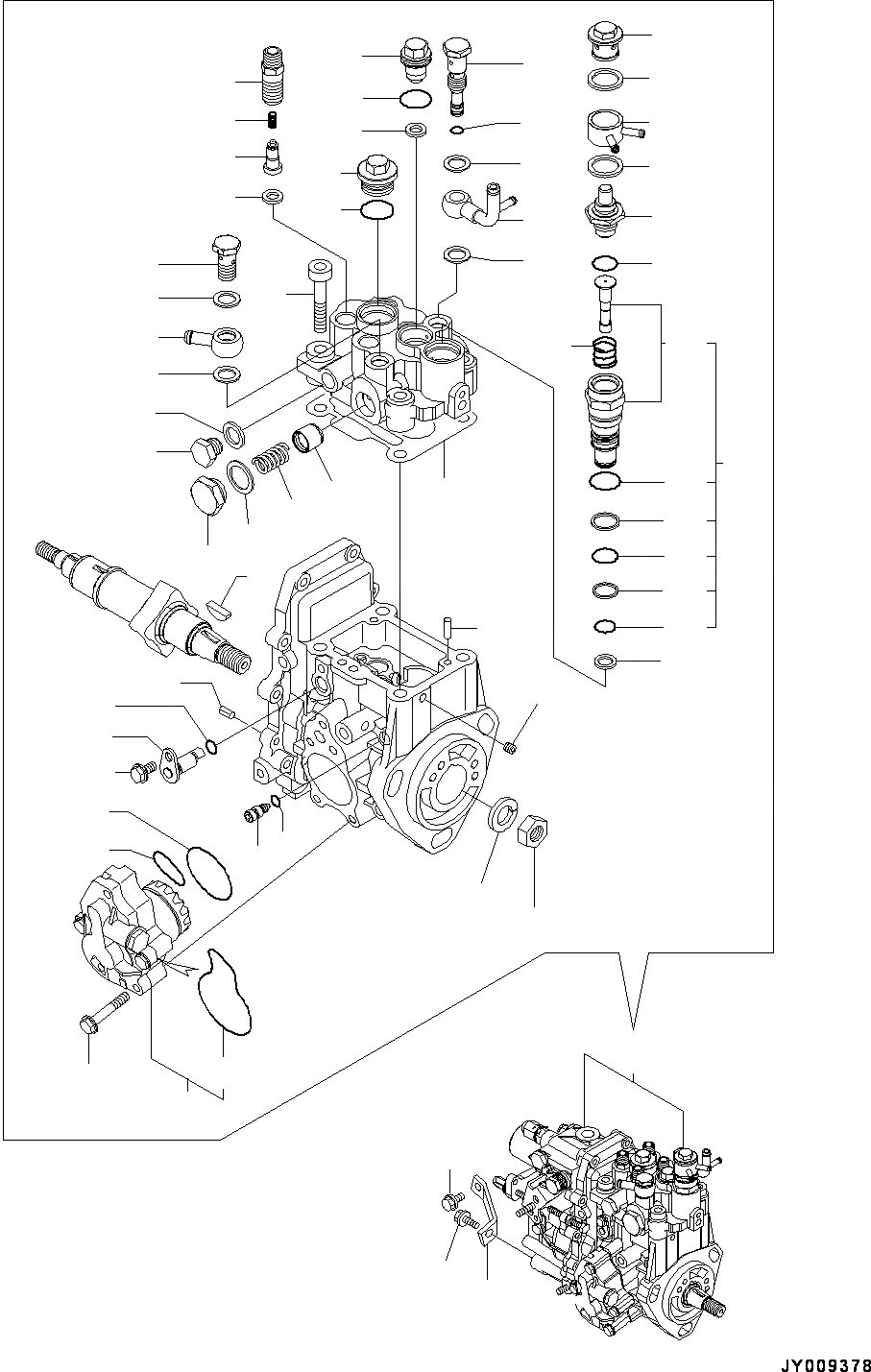 JY009378