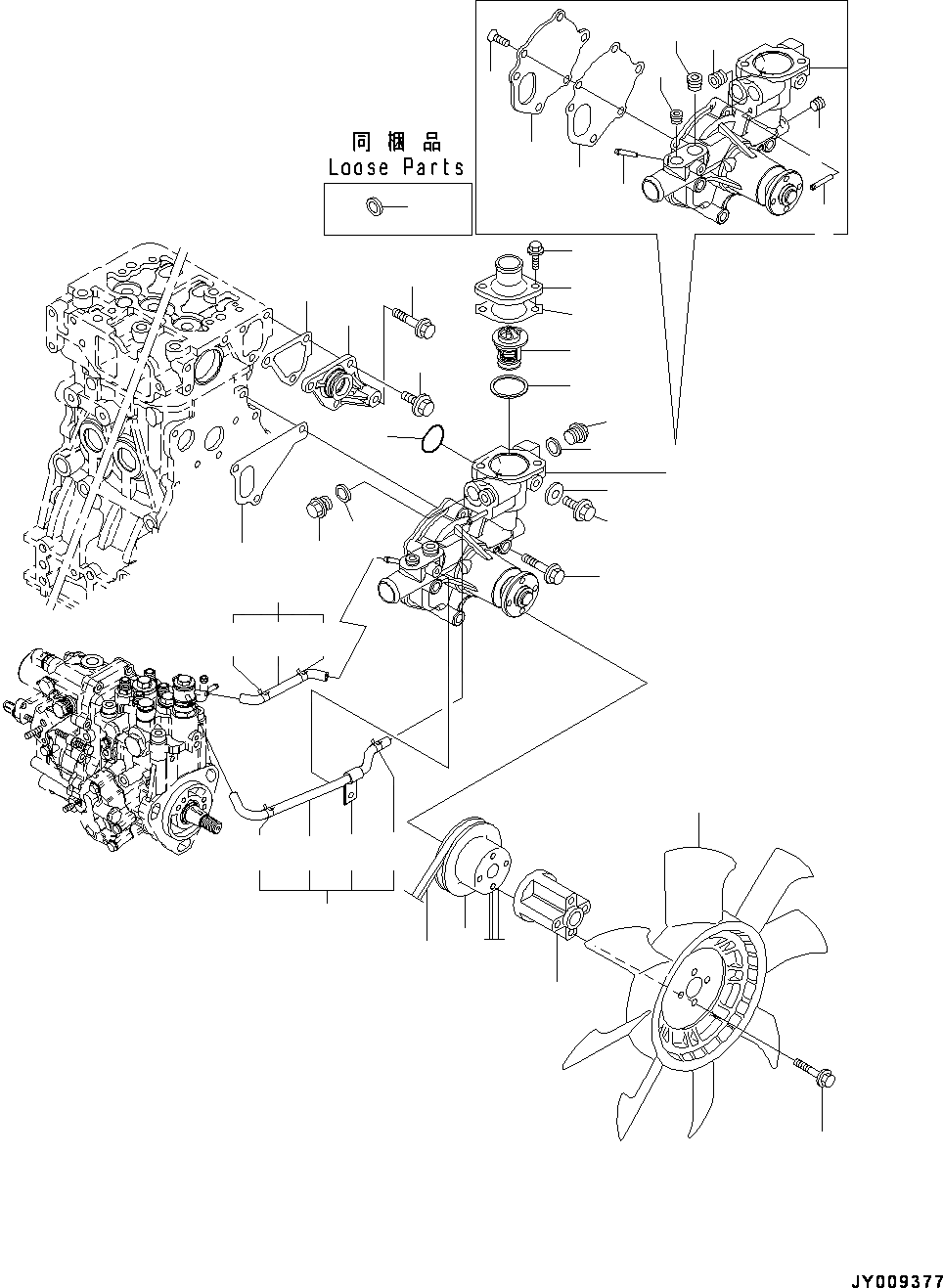 同梱品
Loose Parts

JY009377