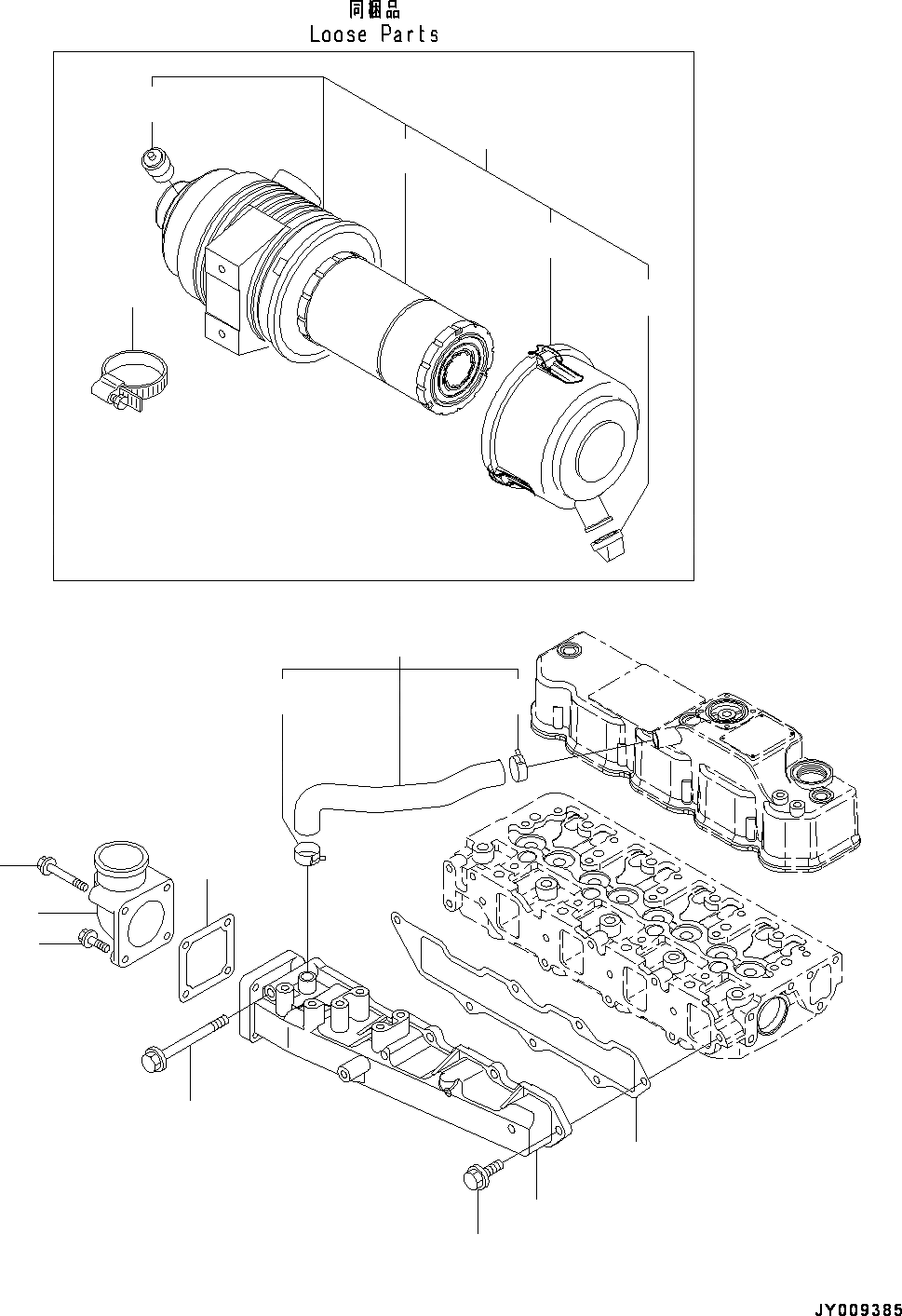 同梱品
Loose Parts

JY009385