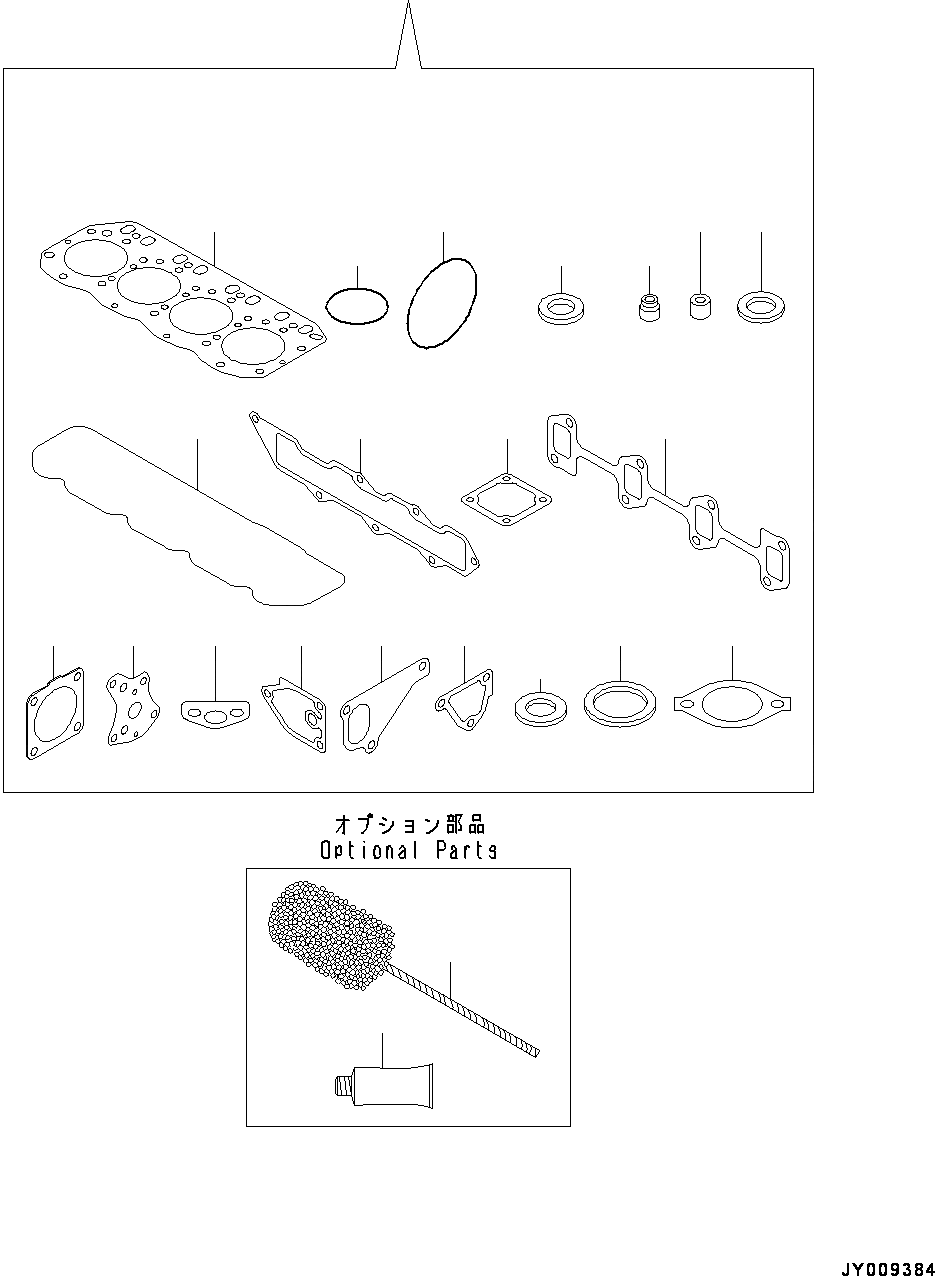 オプション部品
Optional Parts

JY009384