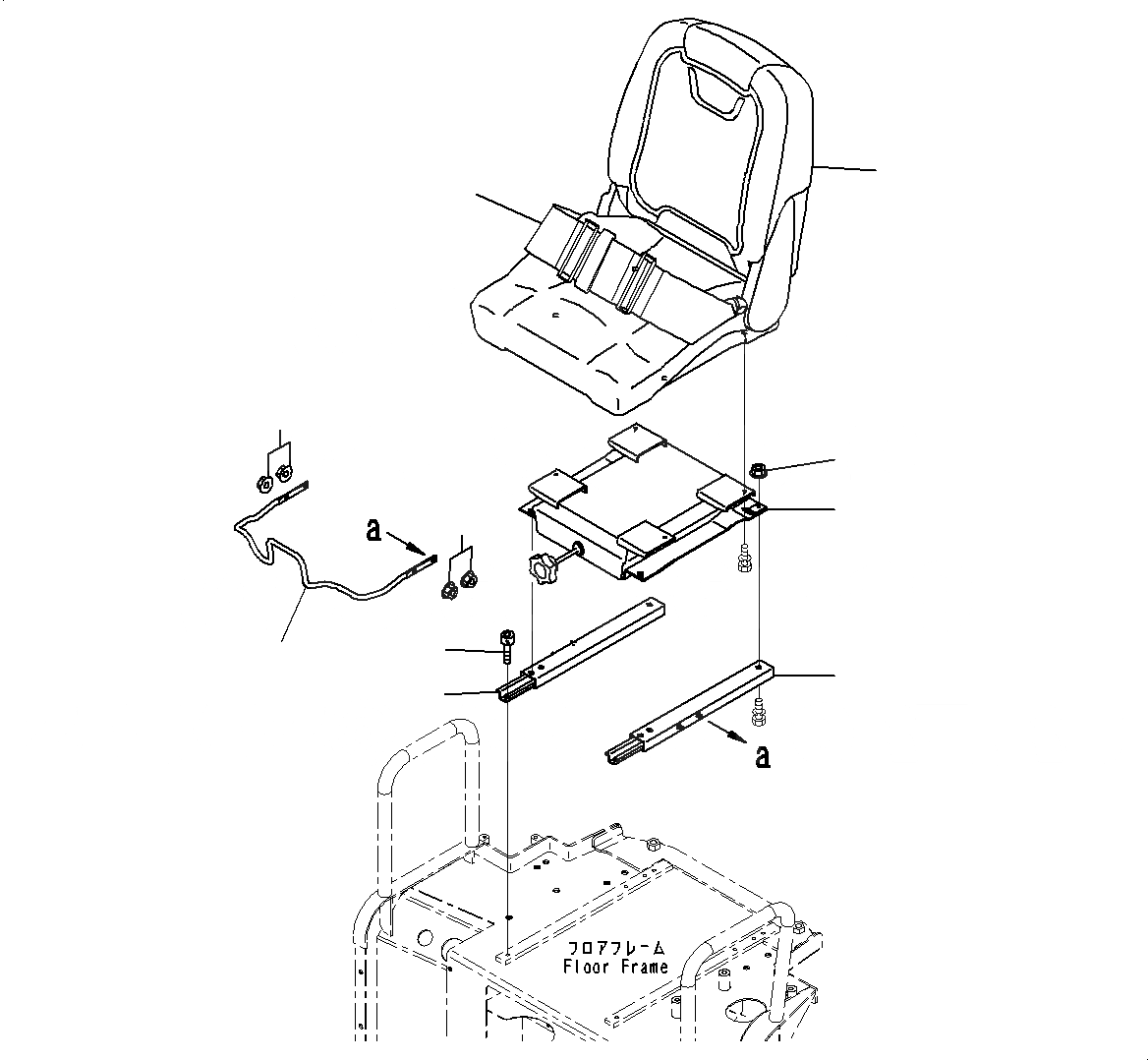 a
a
フロアフレーム
Floor Frame