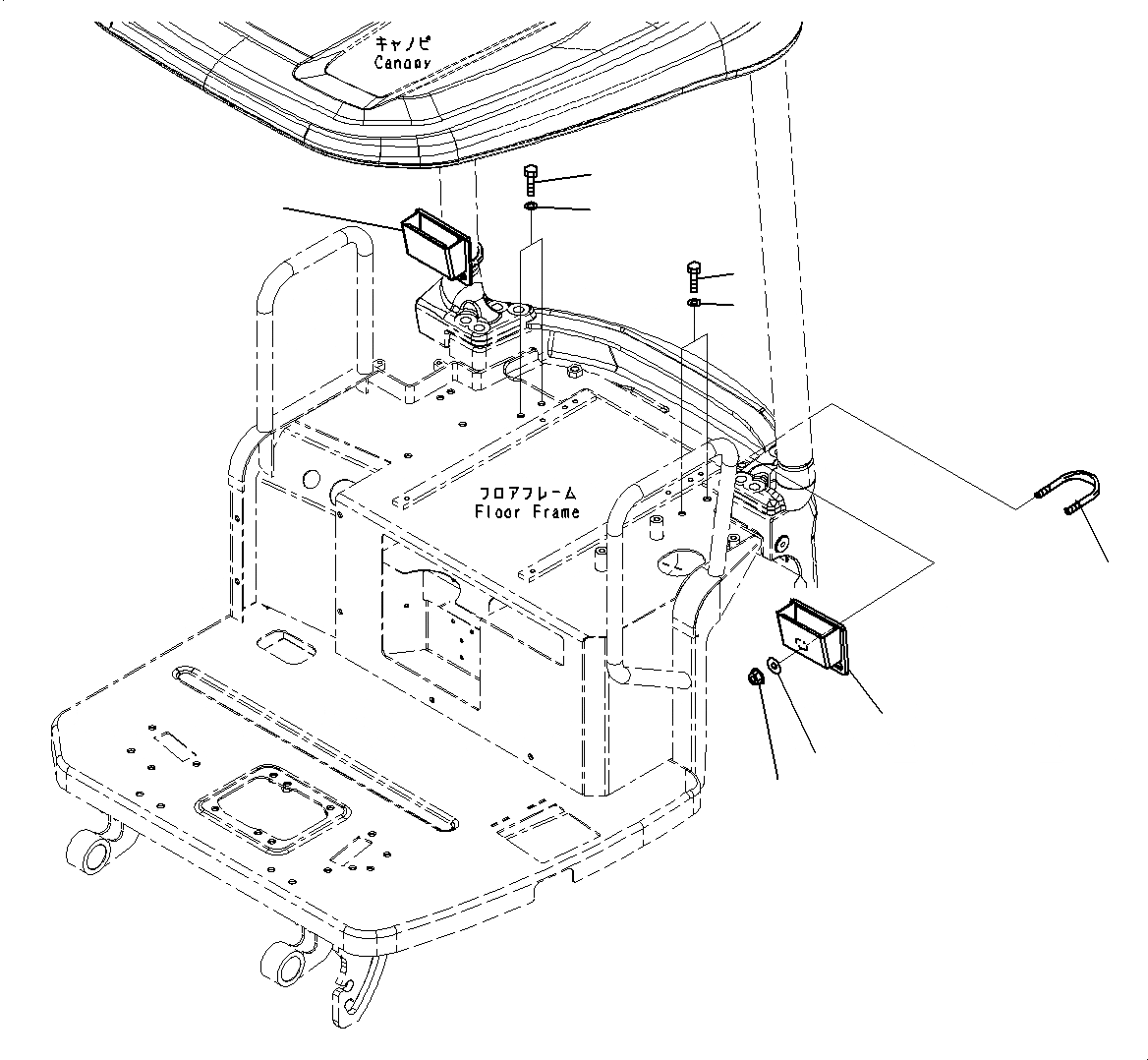 キャノピ
Canopy

フロアフレーム
Floor Frame