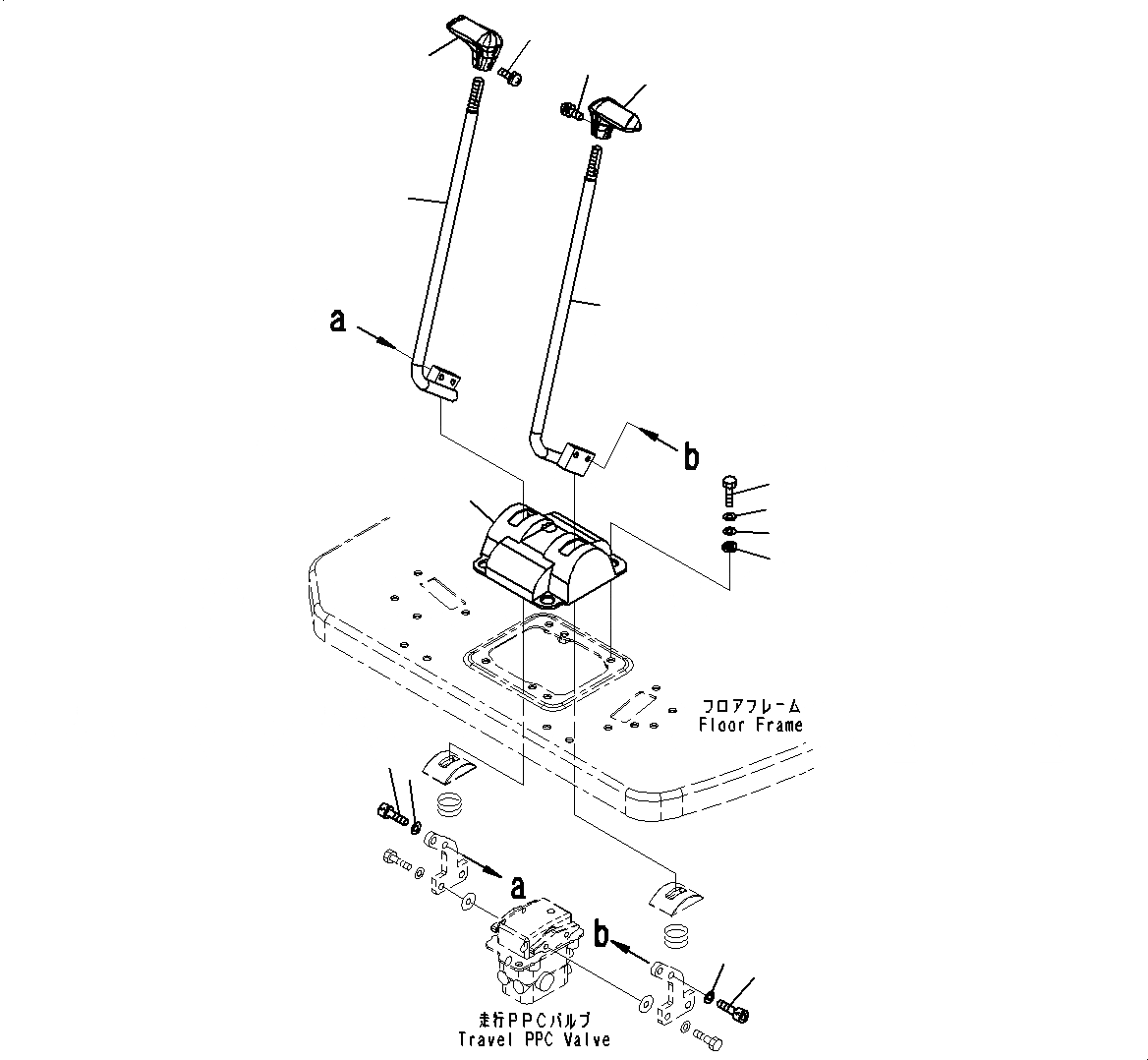 a

b

フロアフレーム
Floor Frame

a

b

走行PPCバルブ
Travel PPC Valve