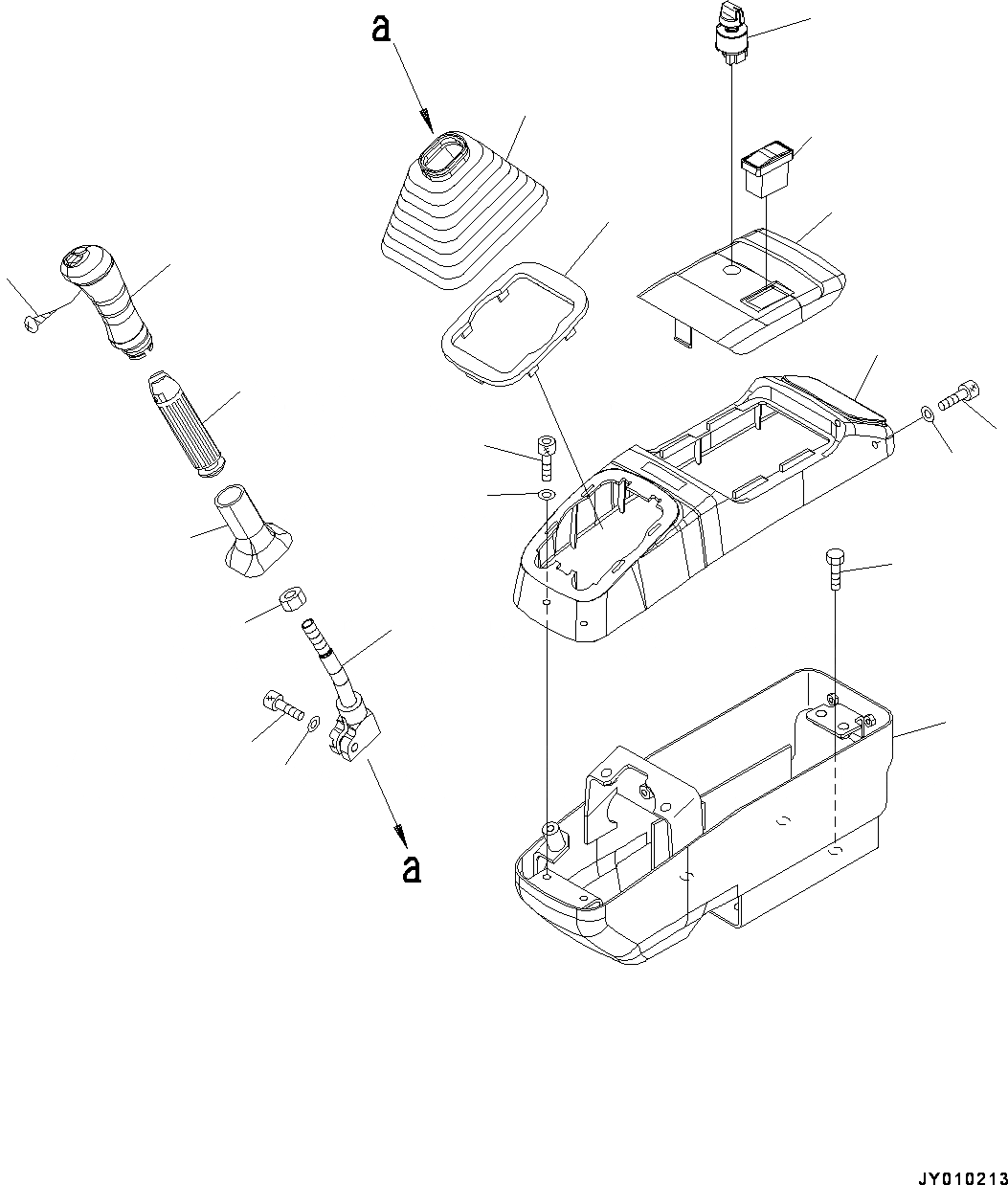 a

a

JY010213