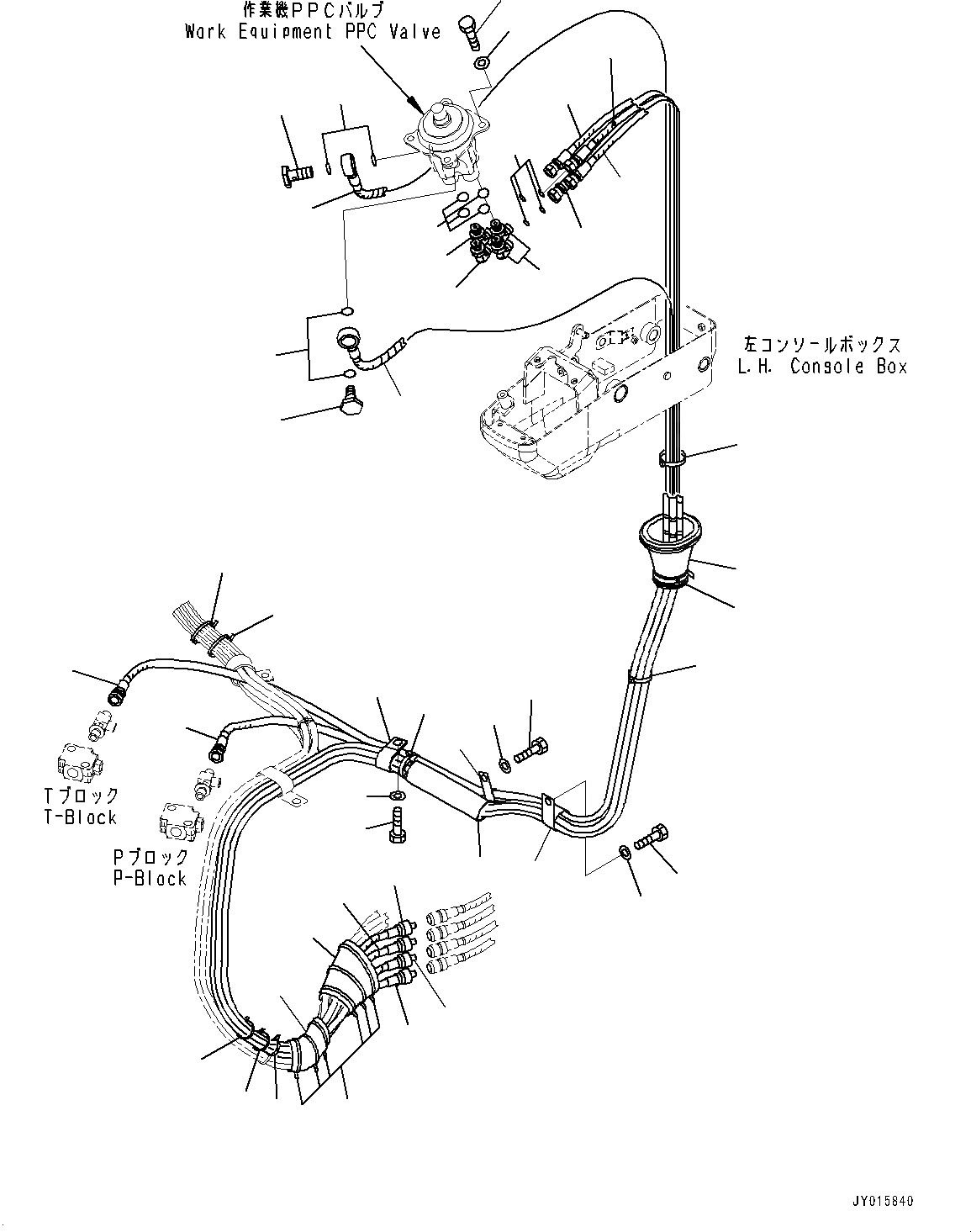 作業機PPCバルブ
Work Equipment PPC Valve

左コンソールボックス
L.H. Console Box

Tブロック
T-Block

Pブロック
P-Block

JY015840