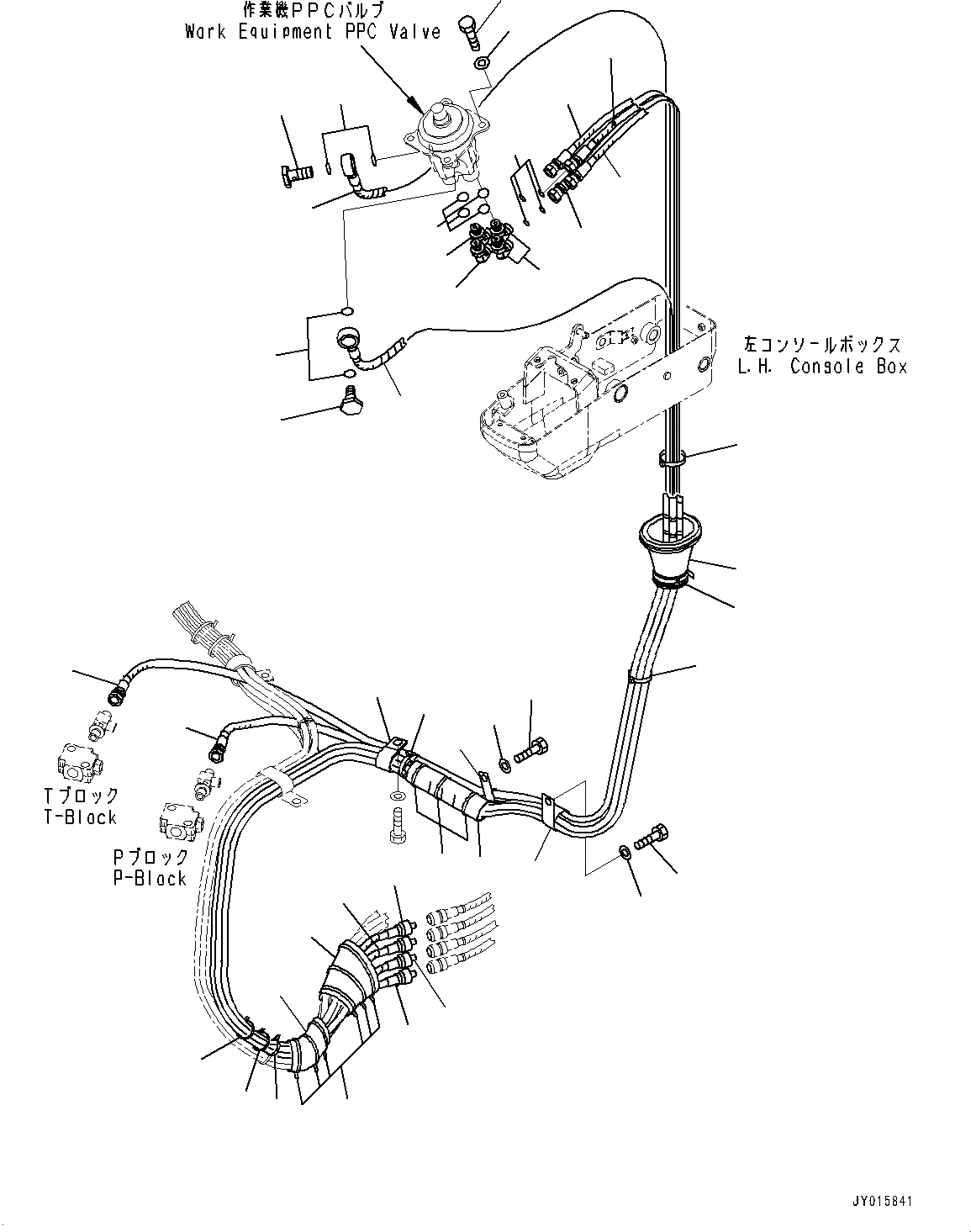 作業機PPCバルブ
Work Equipment PPC Valve

左コンソールボックス
L.H. Console Box

Tブロック
T-Block

Pブロック
P-Block

JY015841