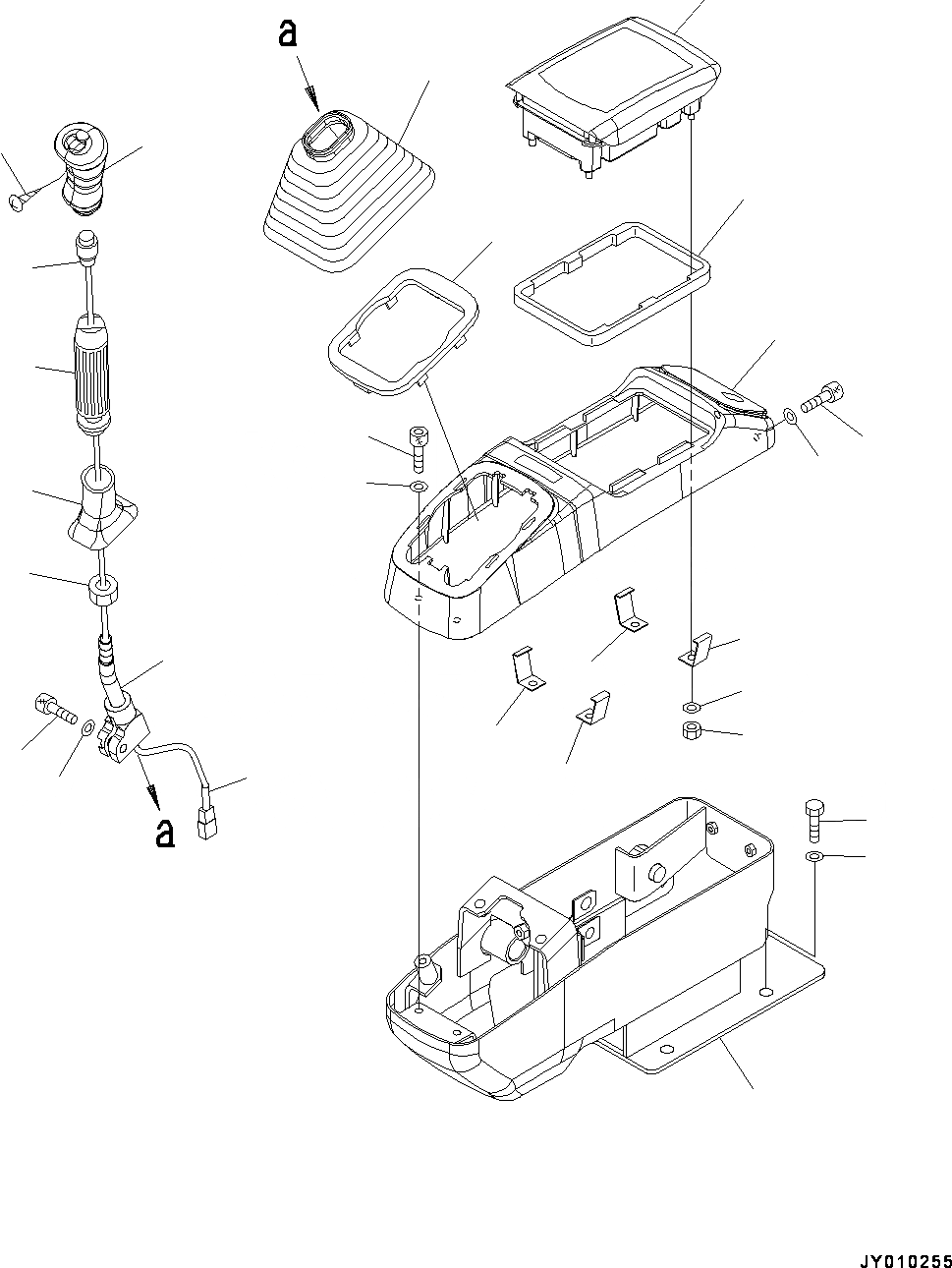 a

a

JY010255