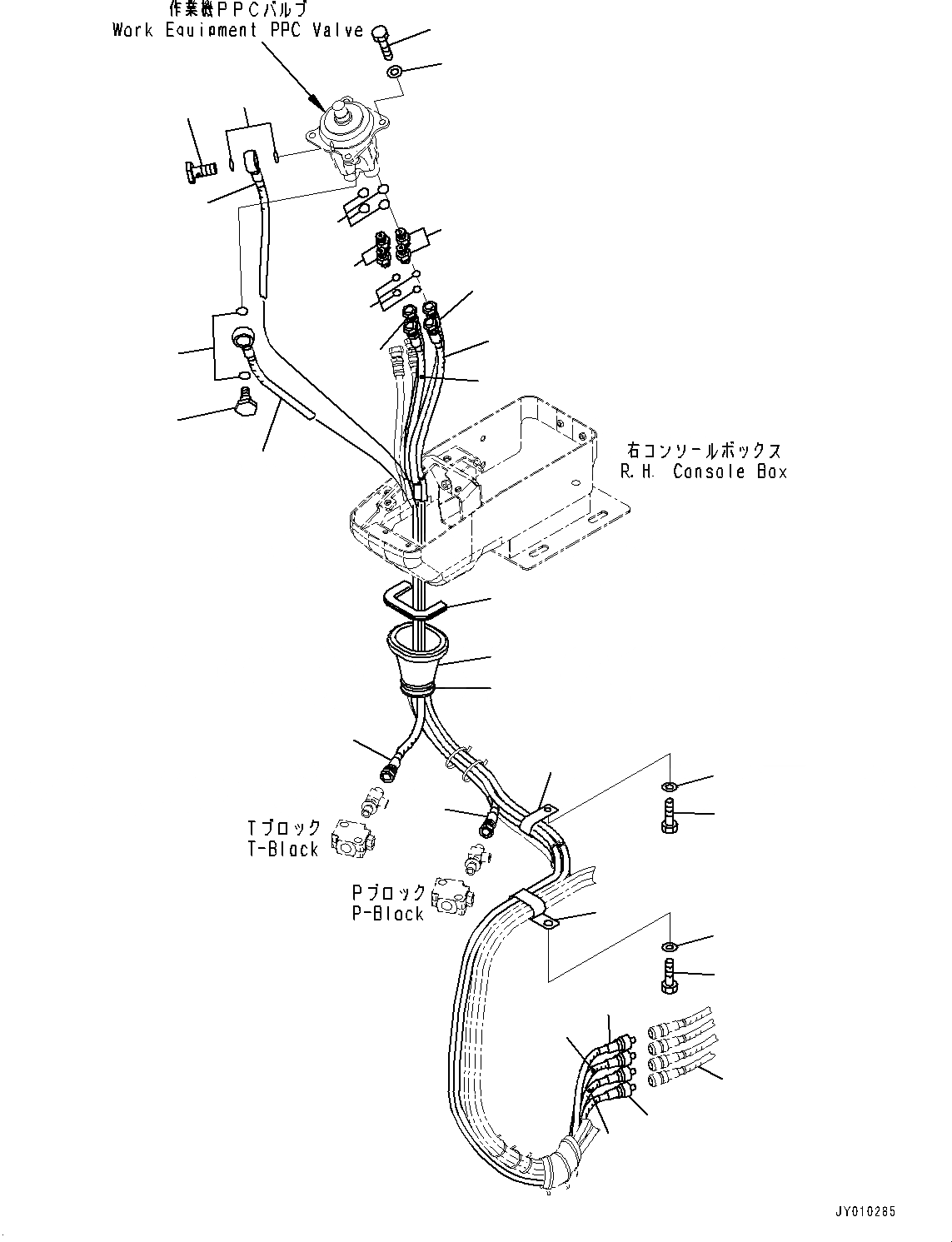 作業機PPCバルブ
Work Equipment PPC Valve

右コンソールボックス
R.H. Console Box

Tブロック
T-Block

Pブロック
P-Block

JY010285