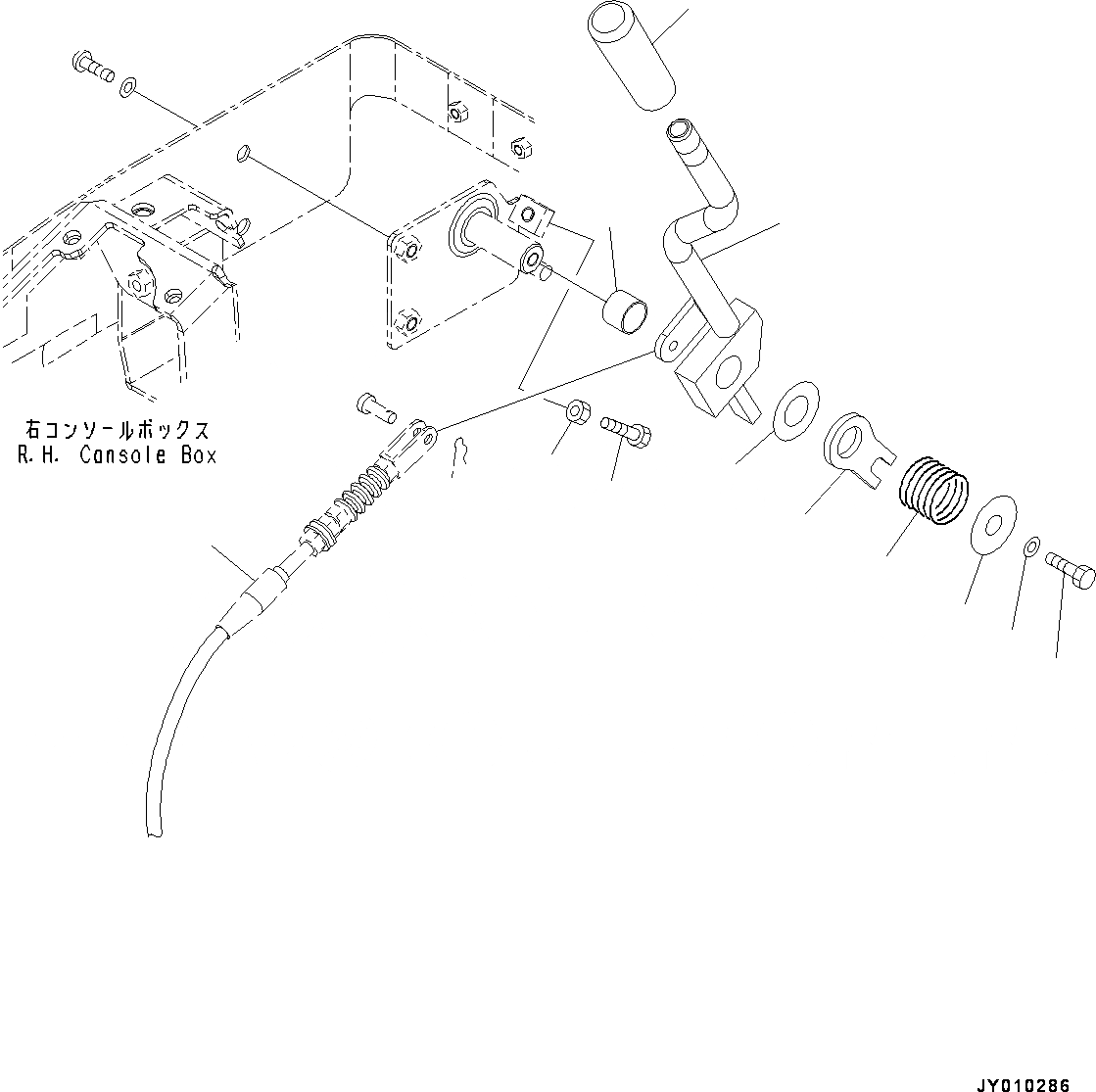 右コンソールボックス
R.H. Console Box

JY010286