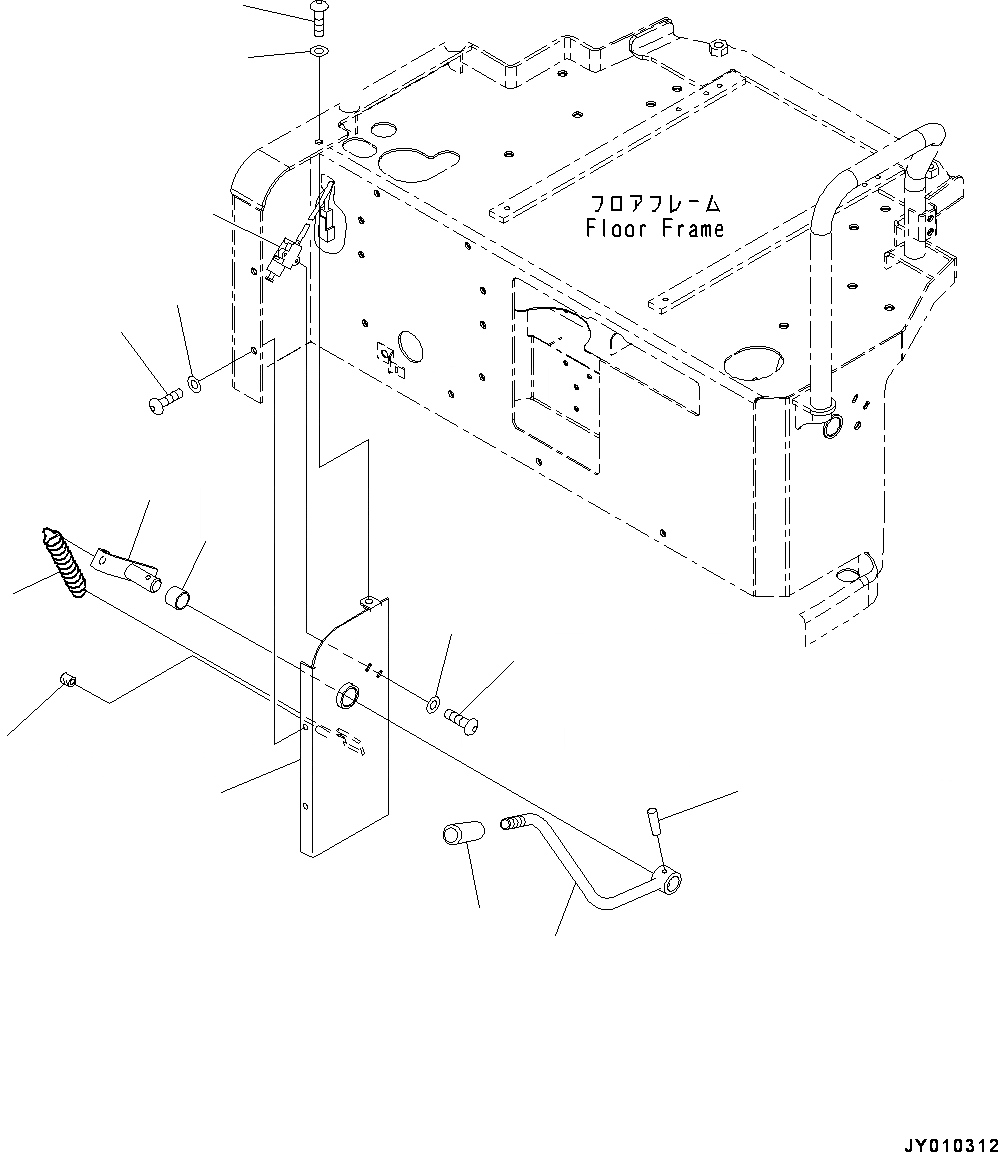 フロアフレーム
Floor Frame

JY010312