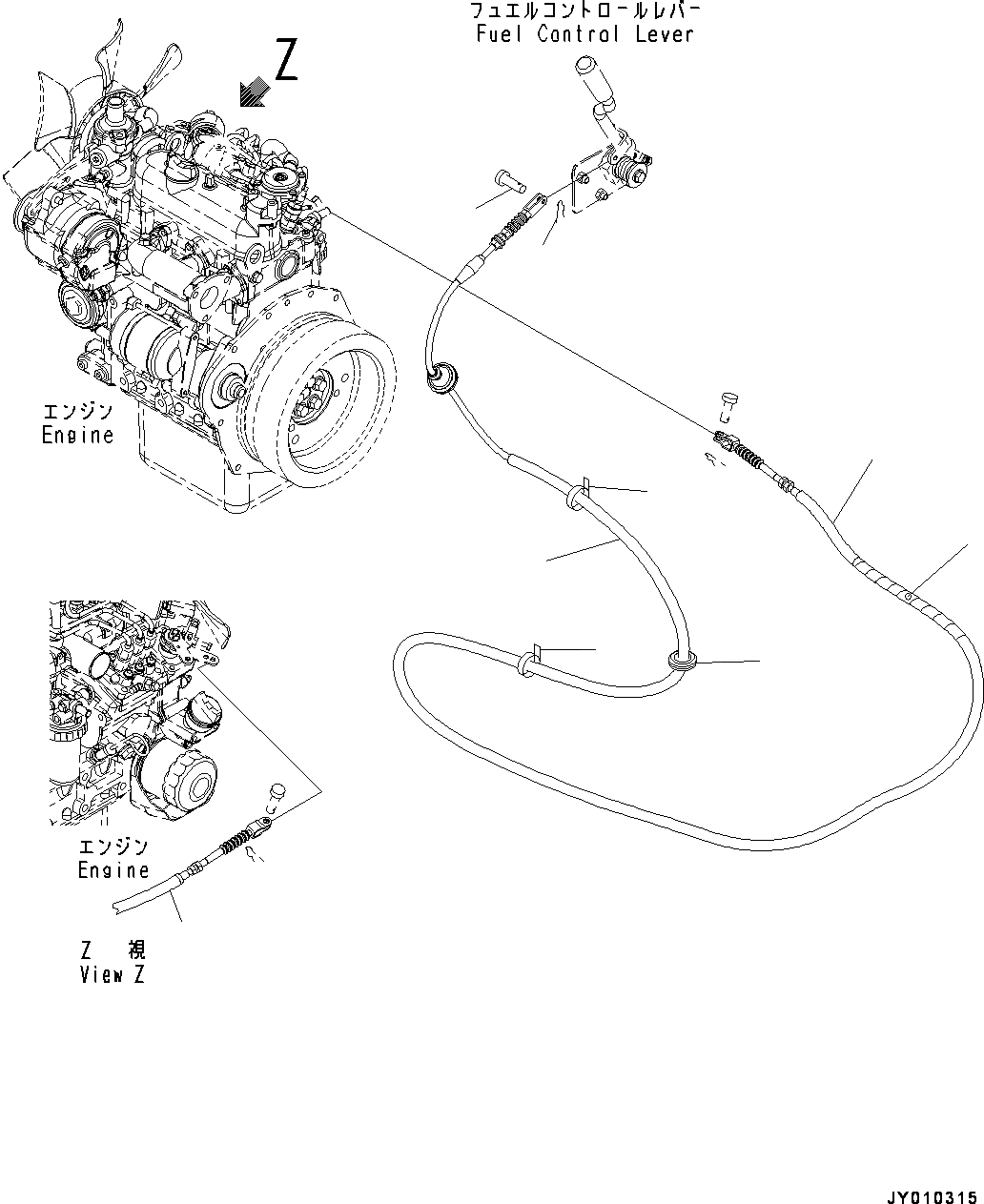 フュエルコントロールレバー
Fuel Control Lever

Z

エンジン
Engine

エンジン
Engine

Z 視
View Z

JY010315