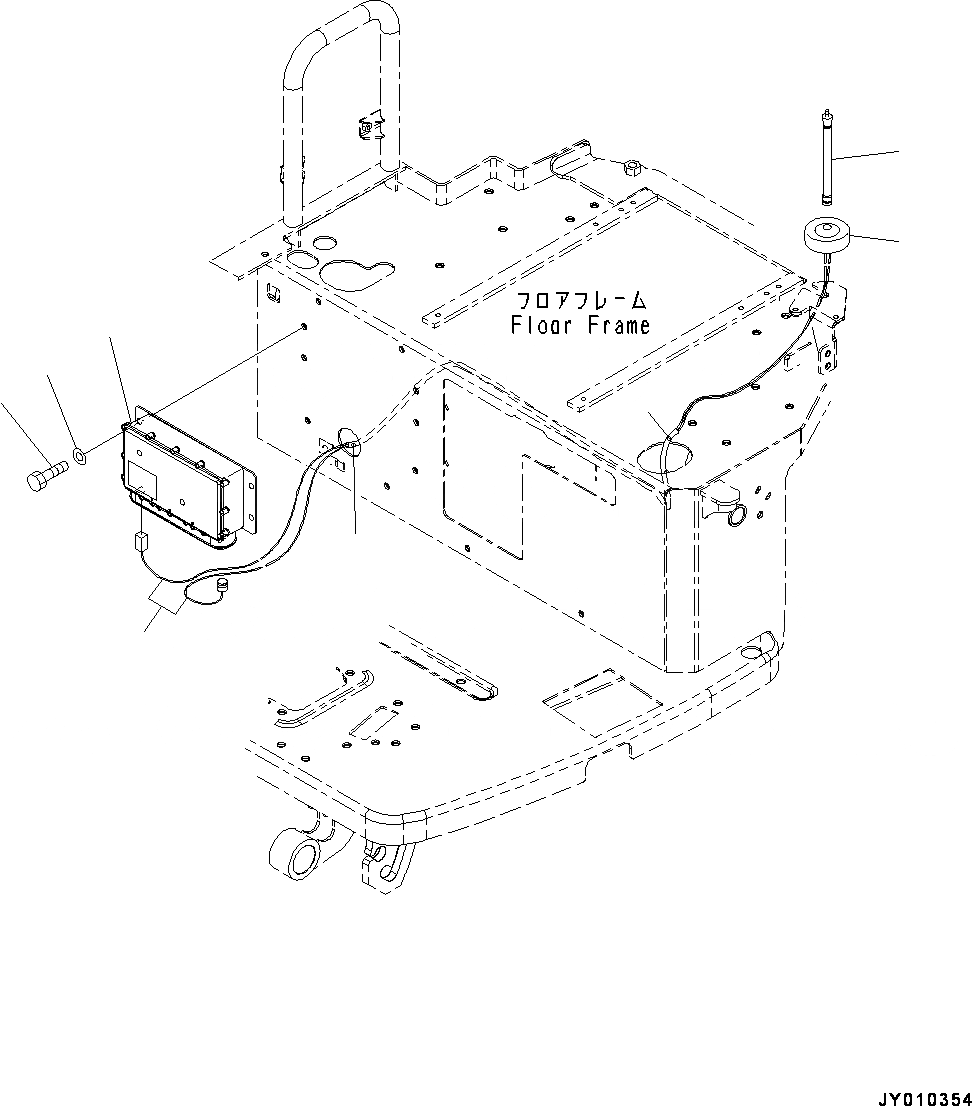 フロアフレーム
Floor Frame

JY010354