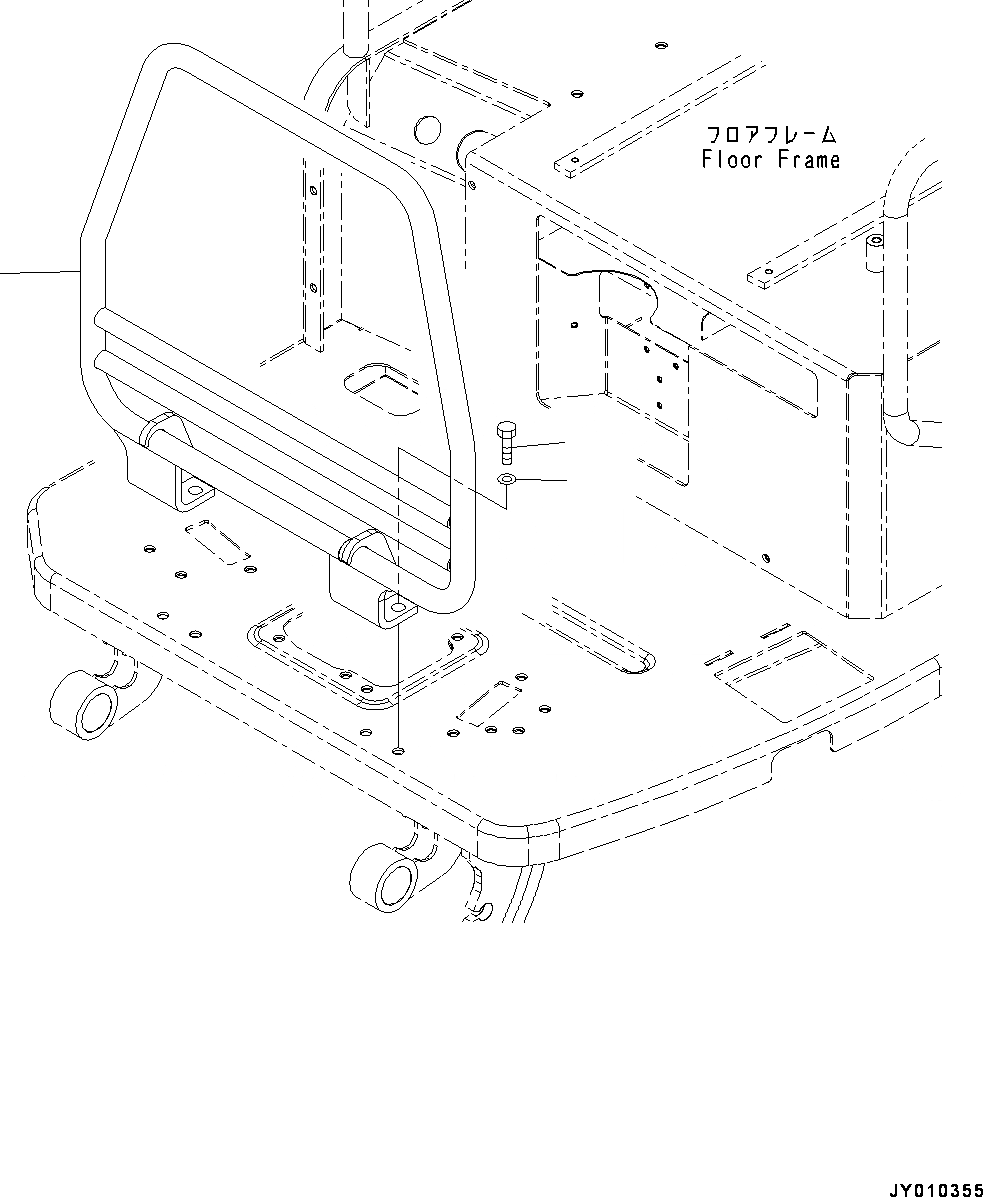 フロアフレーム
Floor Frame

JY010355