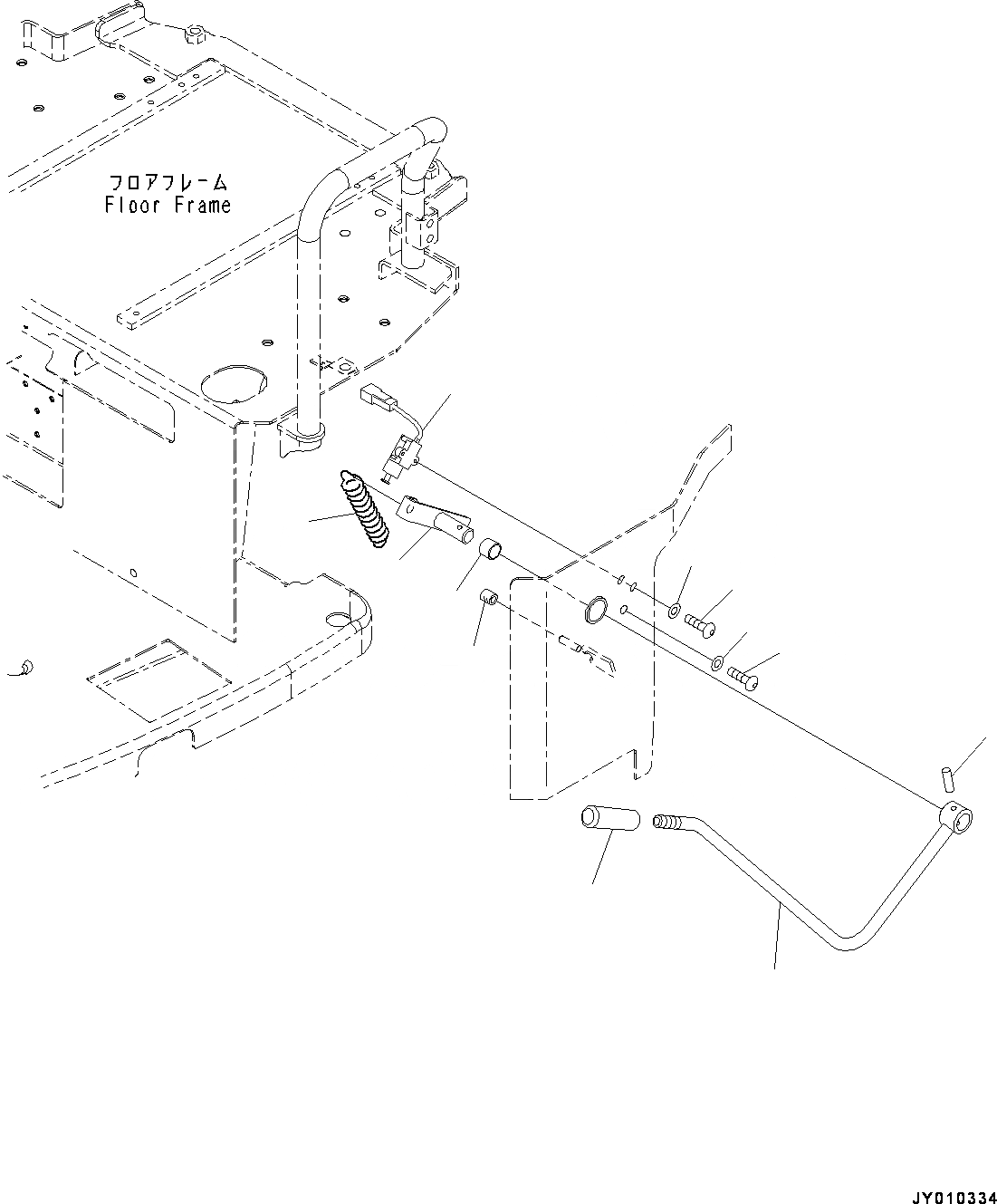 フロアフレーム
Floor Frame

JY010334