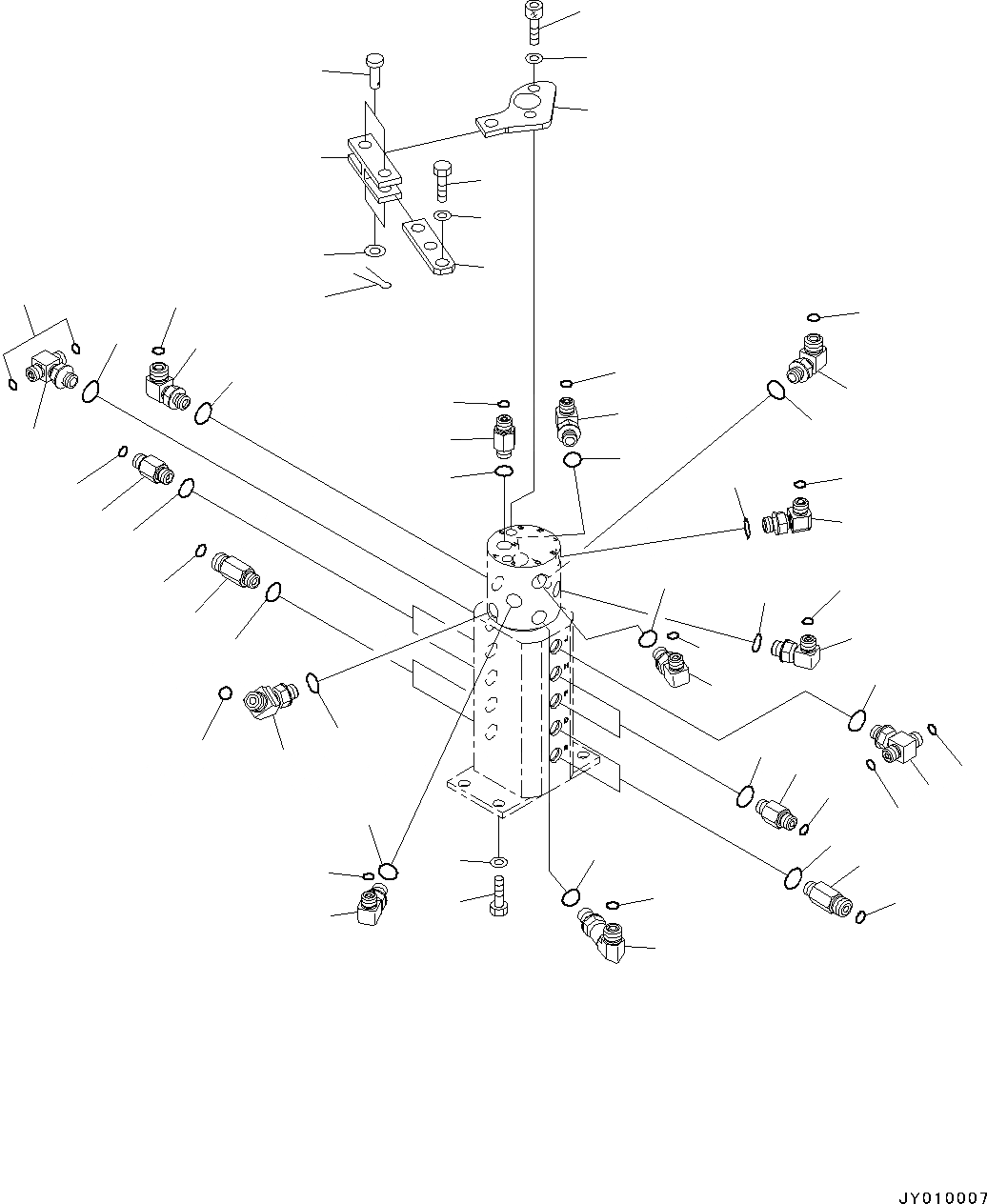 JY010007