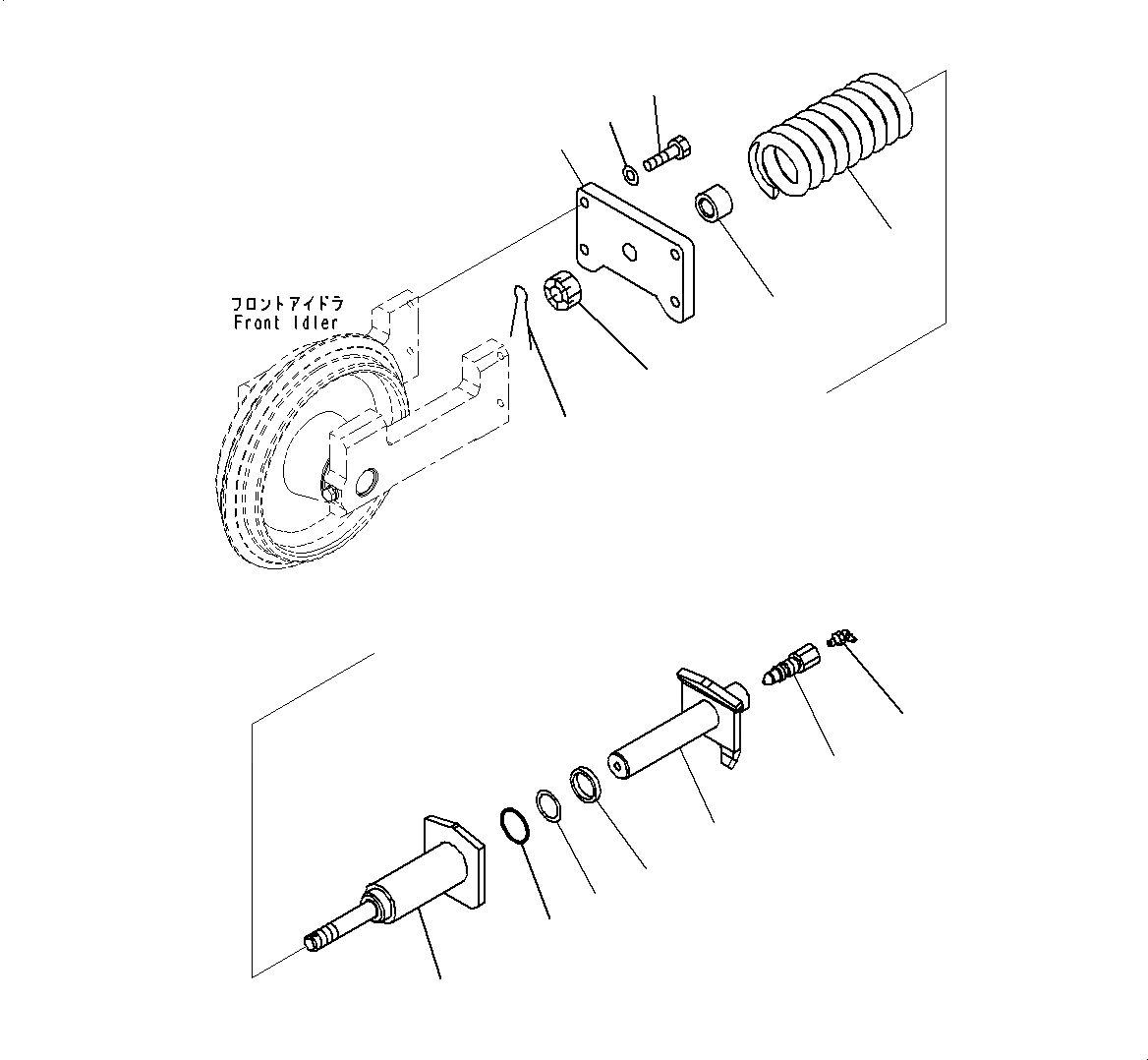 フロントアイドラ
Front Idler