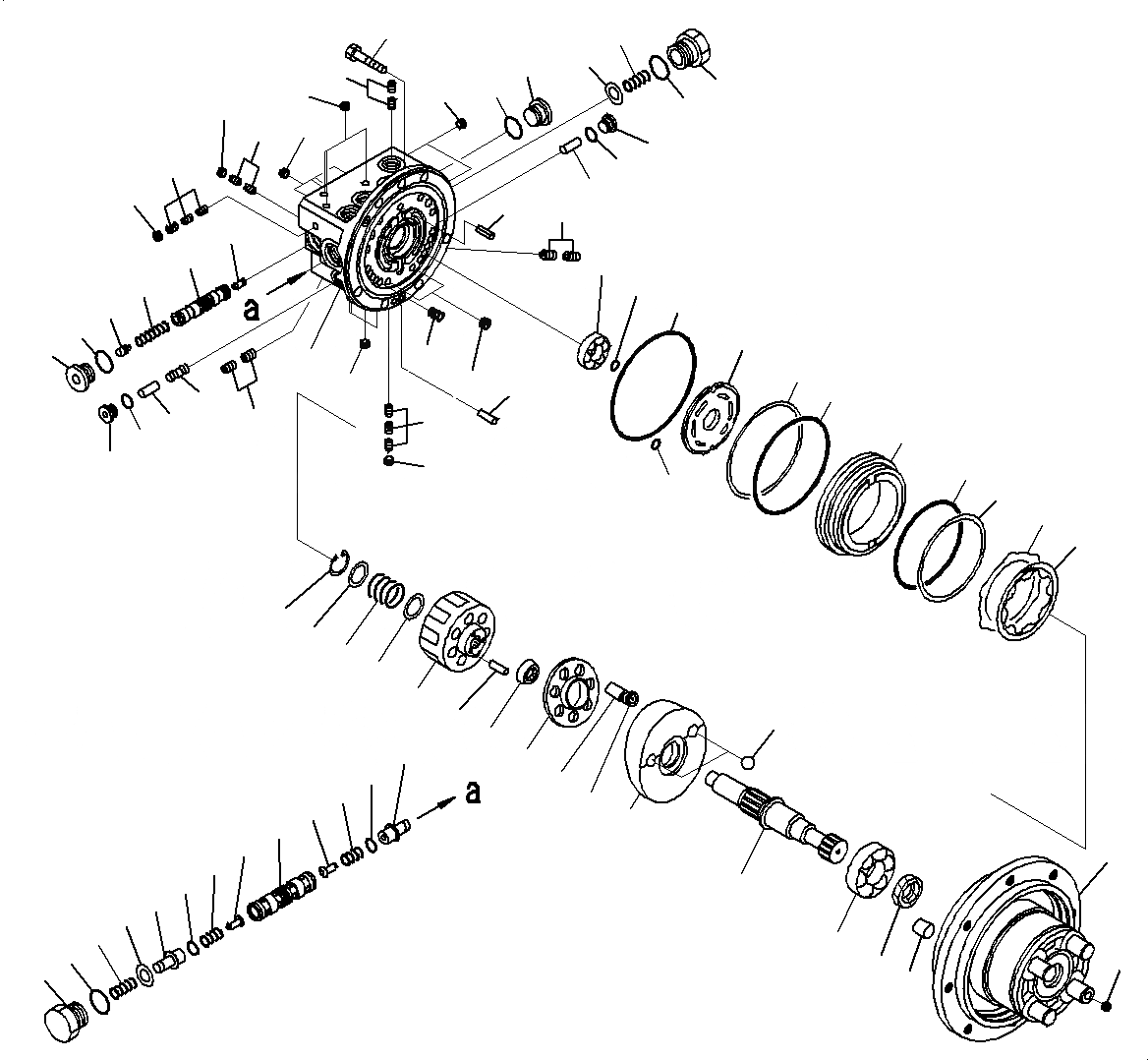 a

a