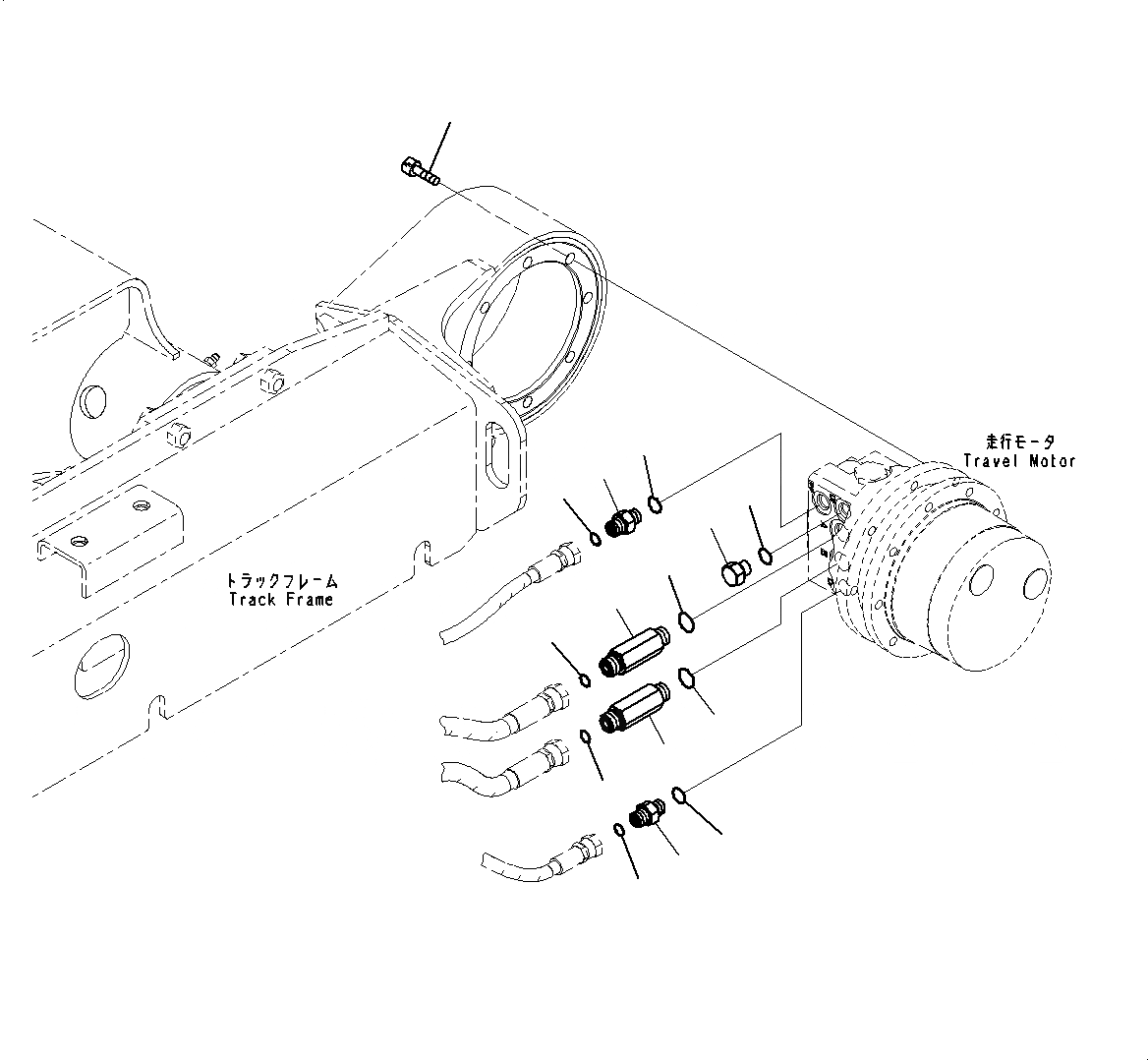 走行モータ
Travel Motor

トラックフレーム
Track Frame