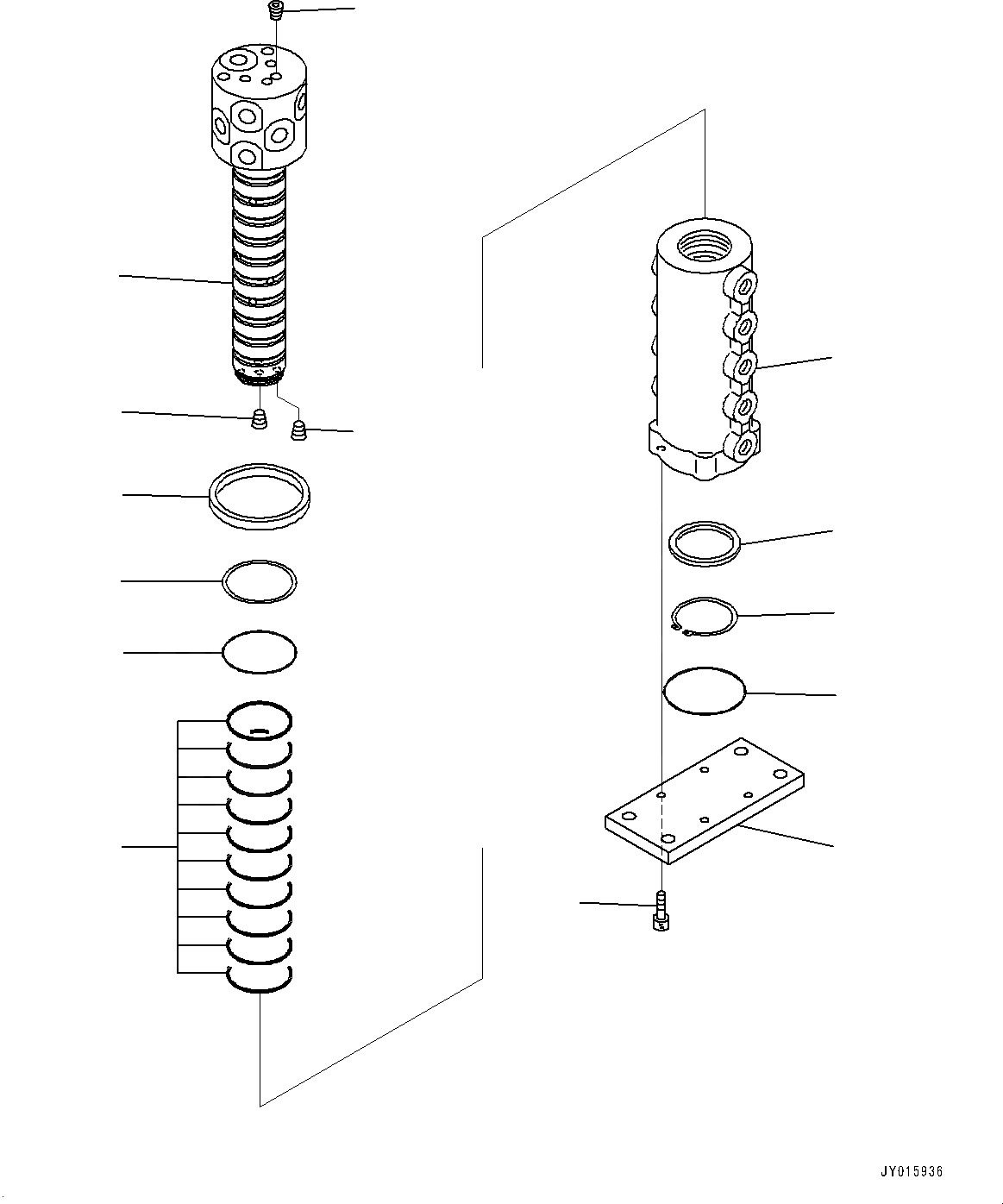 JY015936