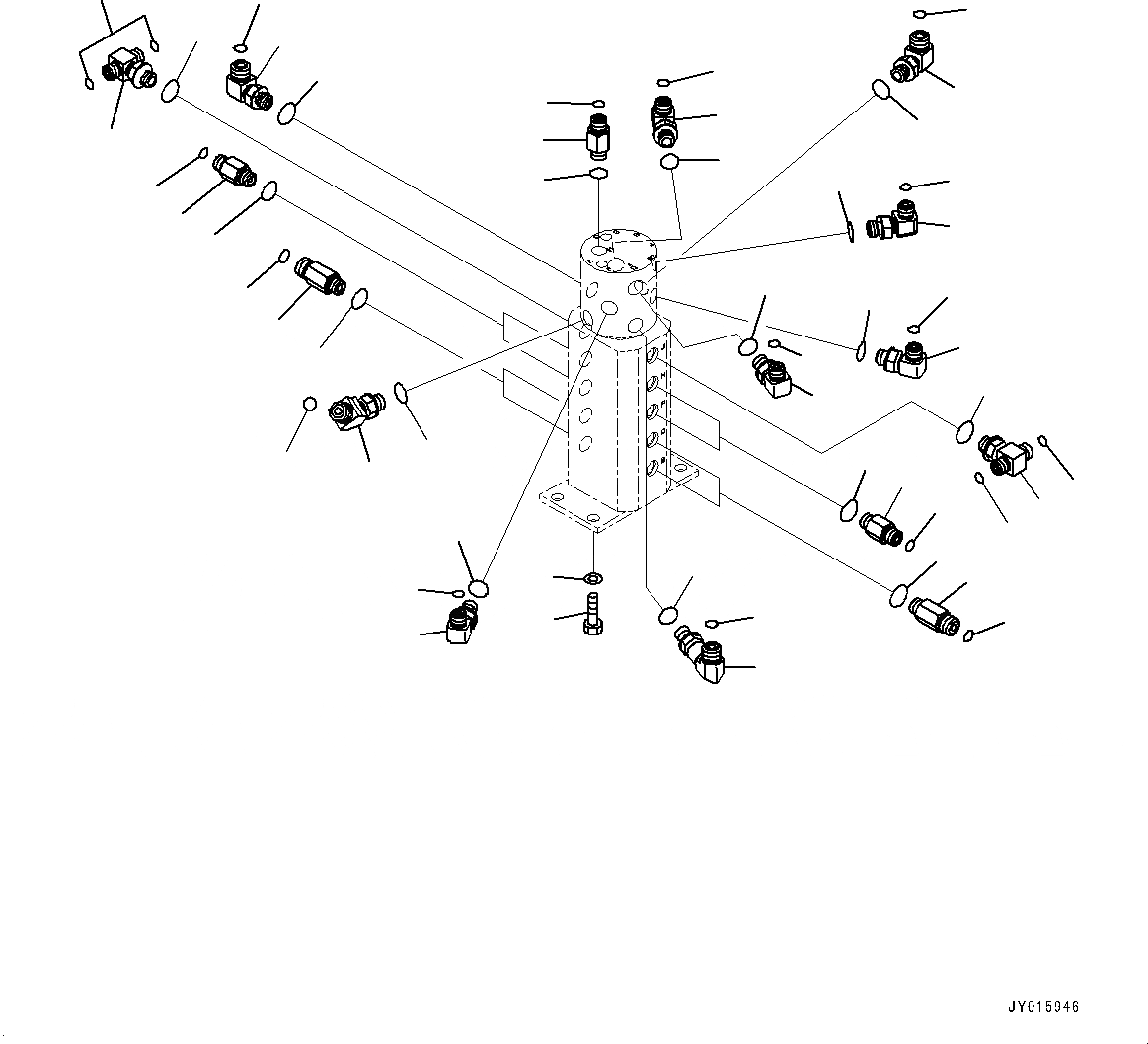 JY015946