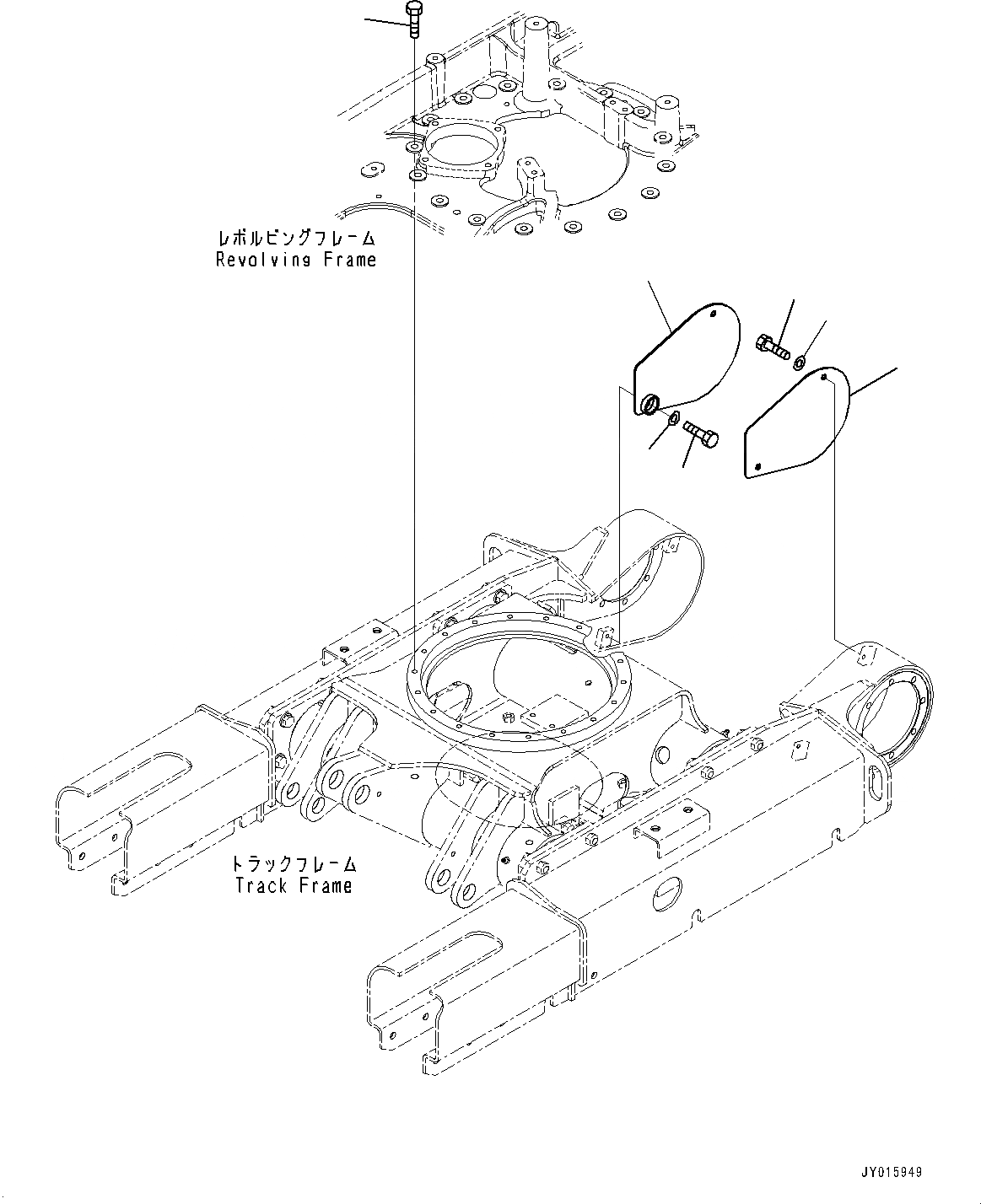 レボルビングフレーム
Revolving Frame

トラックフレーム
Track Frame

JY015949