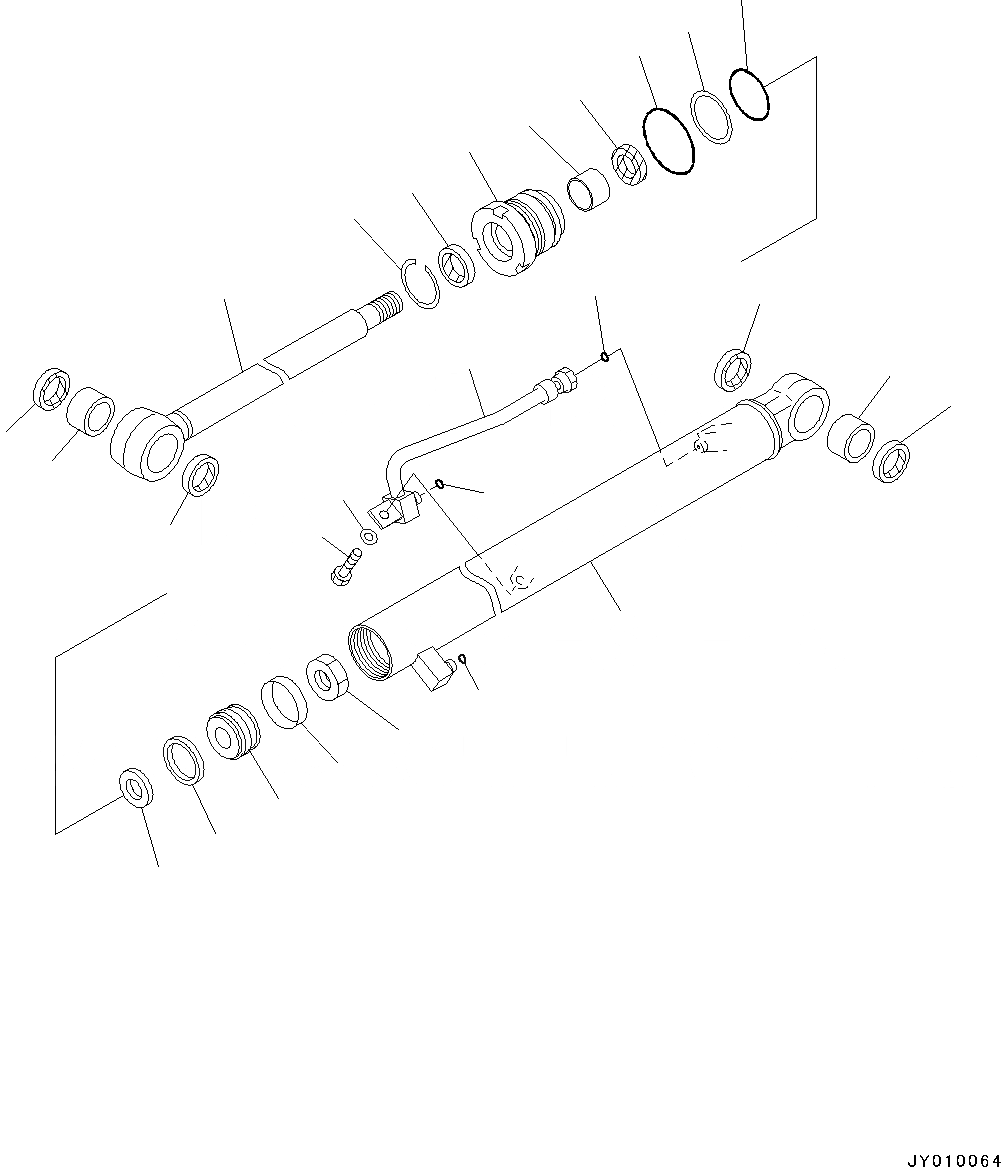 JY010064