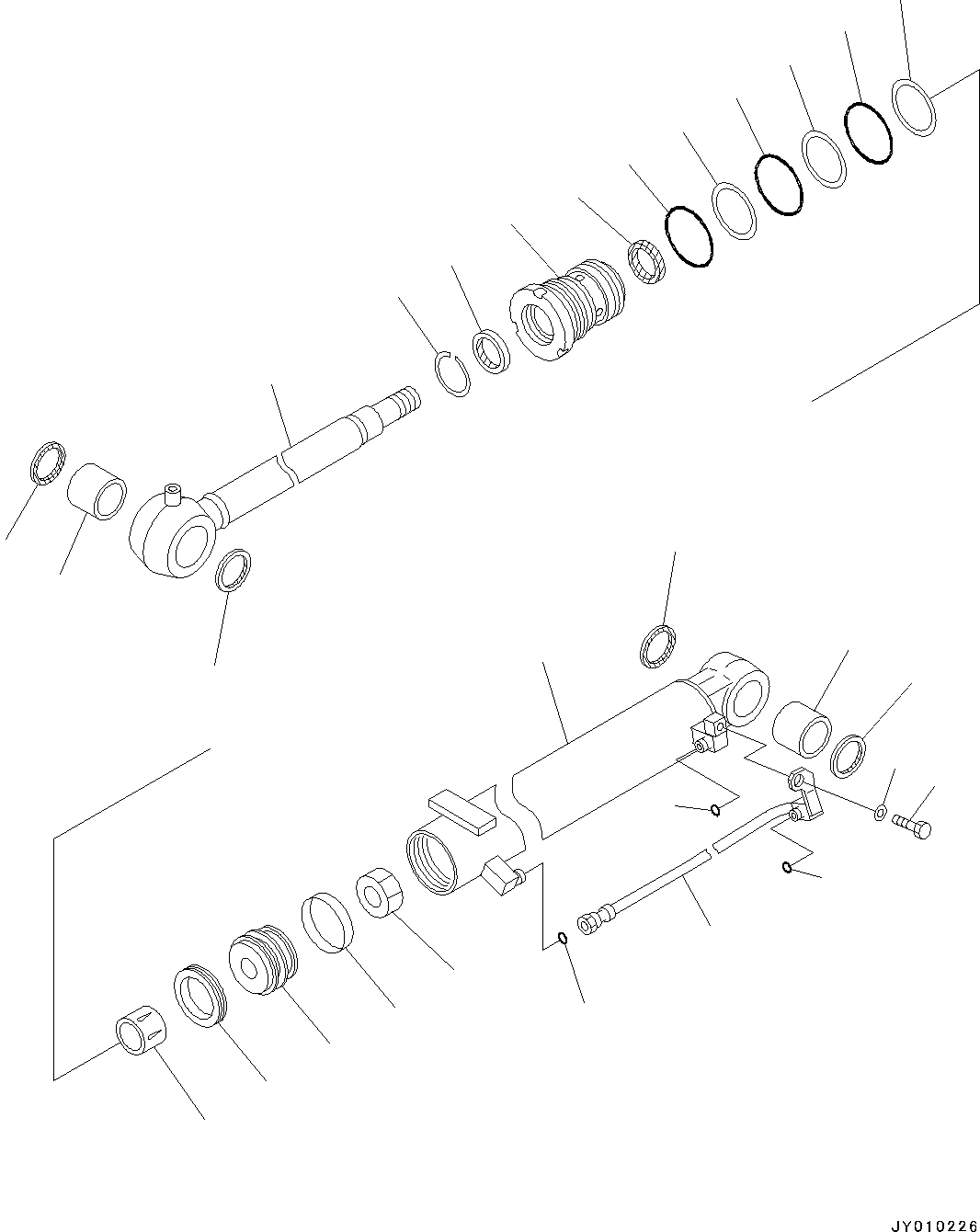 JY010226