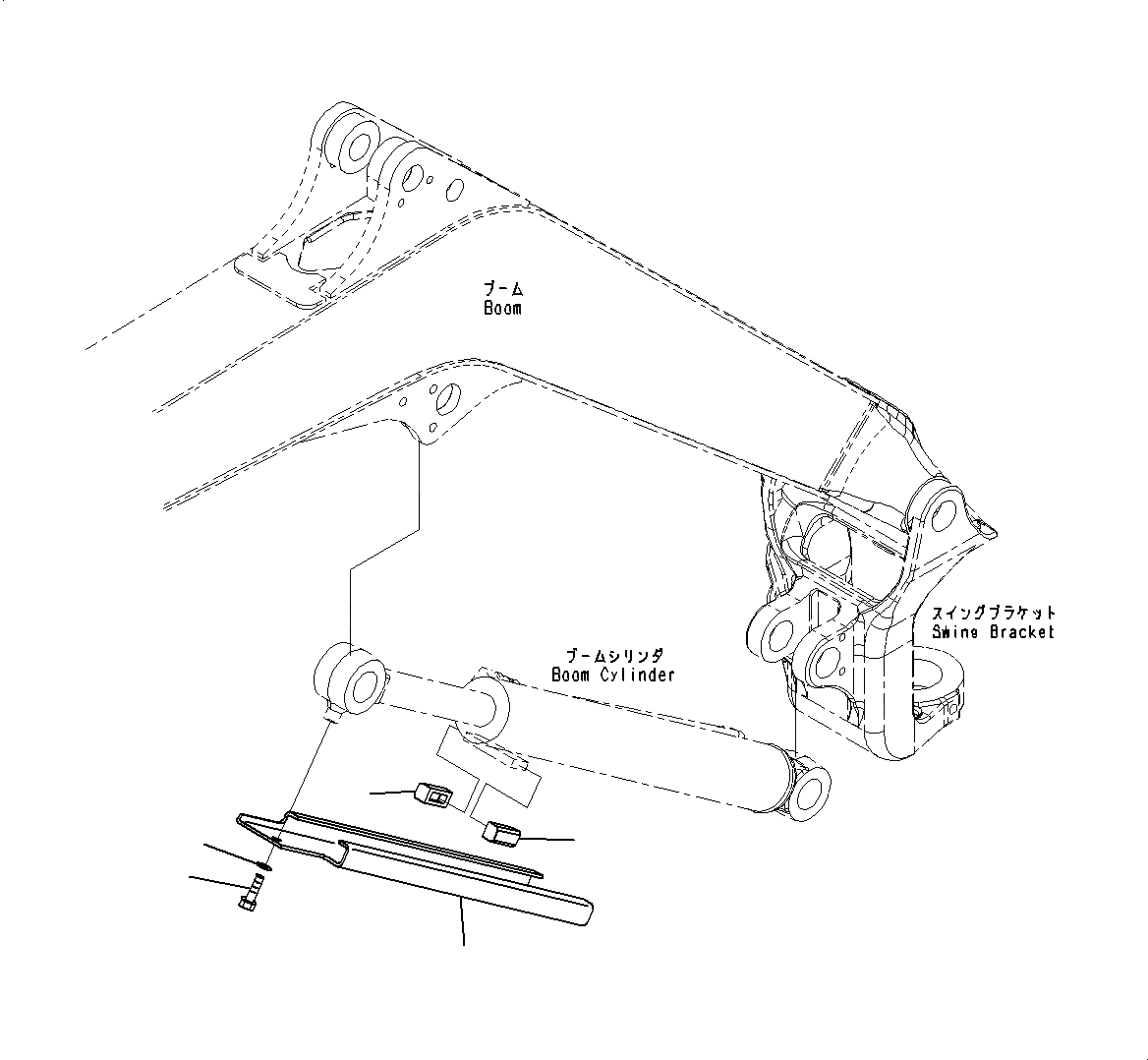 ブーム
Boom

スイングブラケット
Swing Bracket

ブームシリンダ
Boom Cylinder